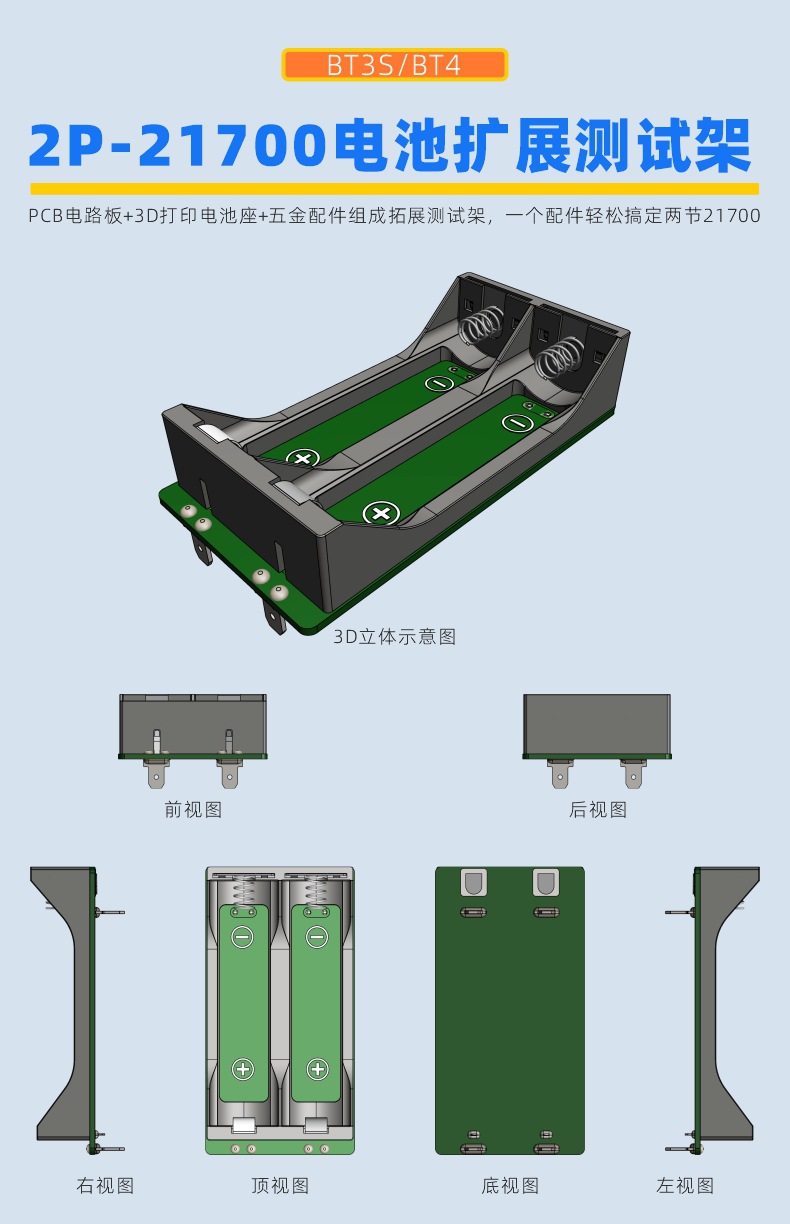 BT3S/BT4

2P-21700电池扩展测试架

PCB电路板+3D打印电池座+五金配件组成拓展测试架，一个配件轻松搞定两节21700

3D立体示意图

前视图

后视图

右视图

顶视图

底视图

左视图