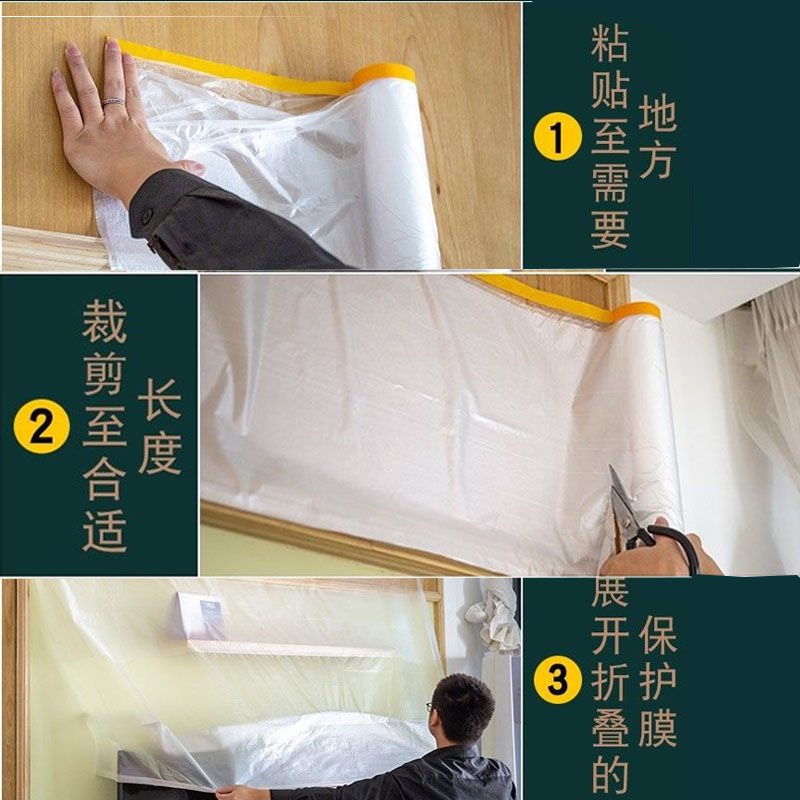 1 粘贴至需要地方

2 裁剪至合适长度

3 展开折叠的保护膜