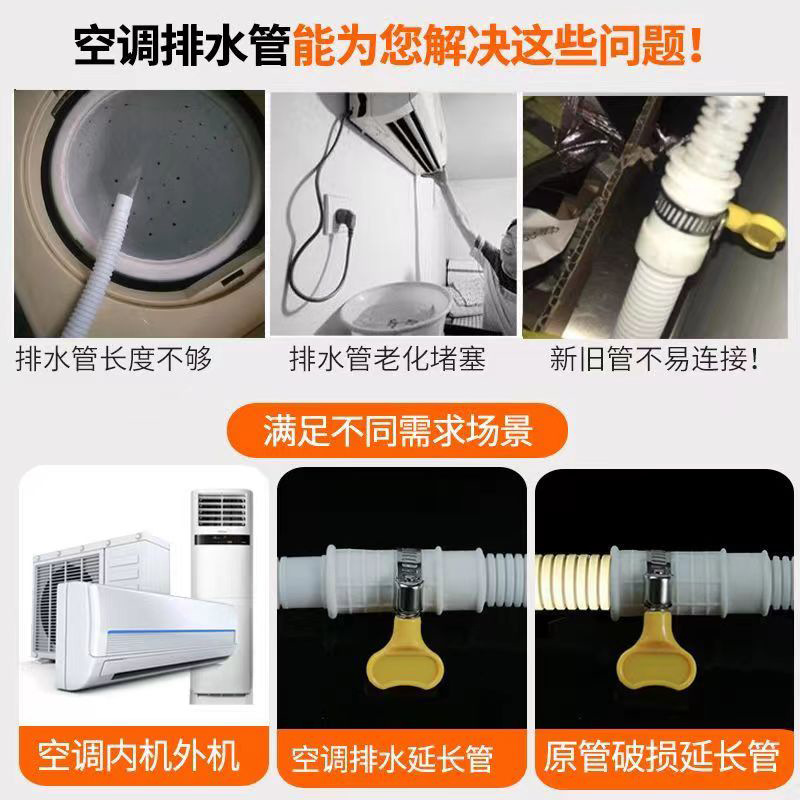 空调排水管能为您解决这些问题！

排水管长度不够

排水管老化堵塞

新旧管不易连接！

满足不同需求场景

空调内机外机

空调排水延长管

原管破损延长管