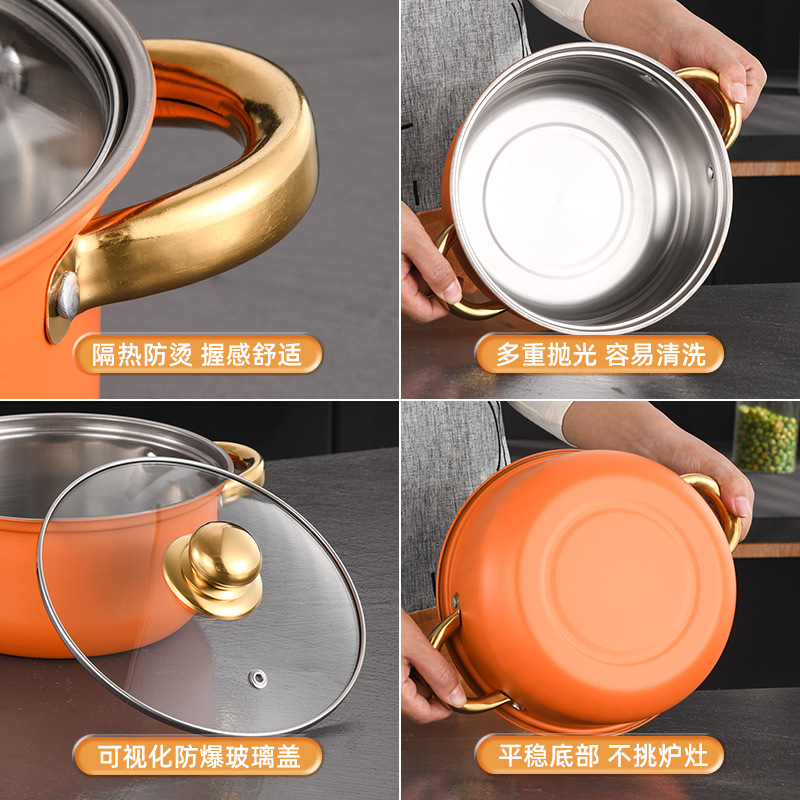 隔热防烫 握感舒适

多重抛光 容易清洗

可视化防爆玻璃盖

平稳底部 不挑炉灶