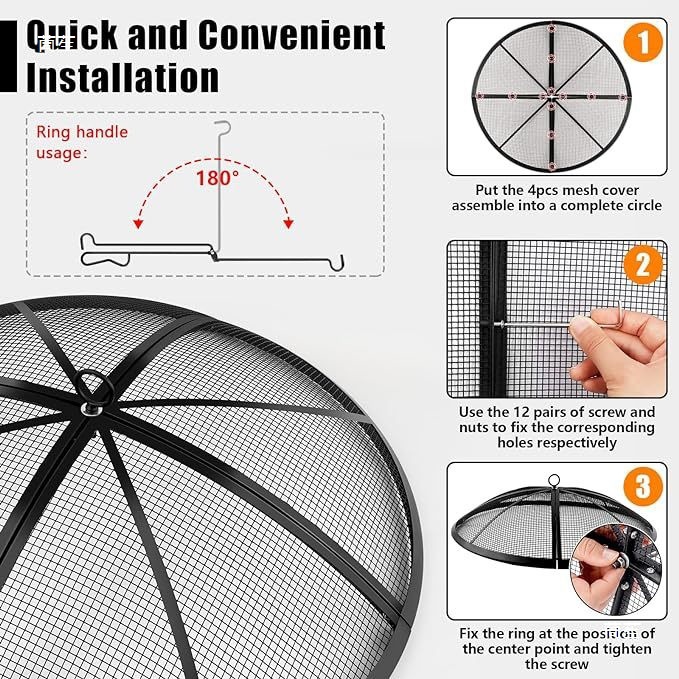 Quick and Convenient Installation

Ring handle usage:

180°

1

Put the 4pcs mesh cover assemble into a complete circle

2

Use the 12 pairs of screw and nuts to fix the corresponding holes respectively

3

Fix the ring at the position of the center point and tighten the screw