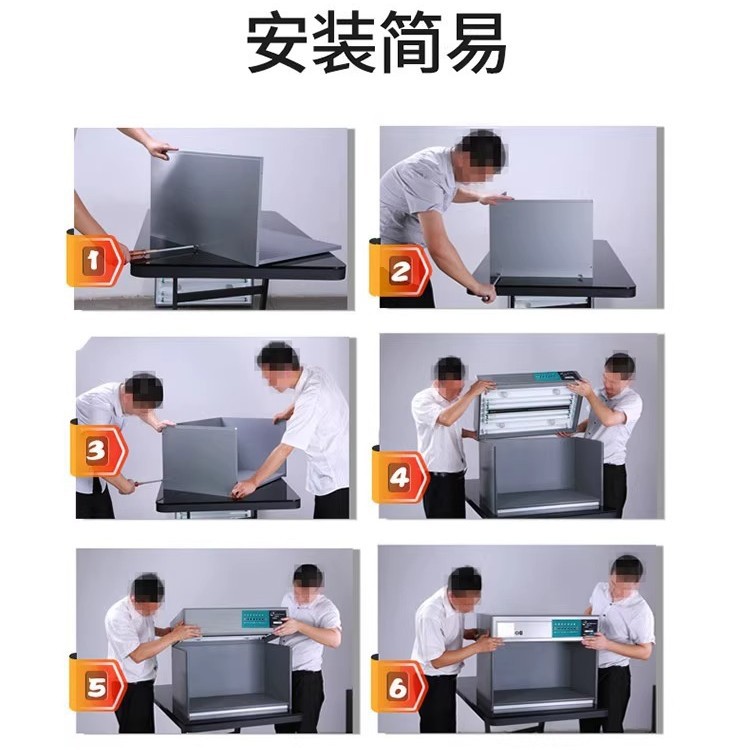 安装简易

1

2

3

4

5

6