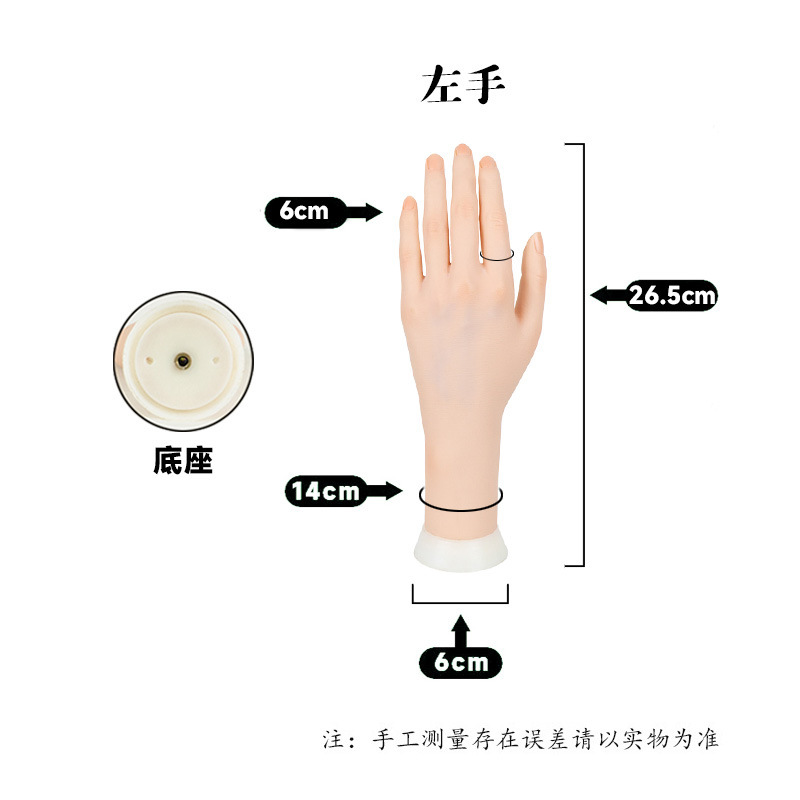 左手

6cm

26.5cm

底座

14cm

6cm

注：手工测量存在误差请以实物为准