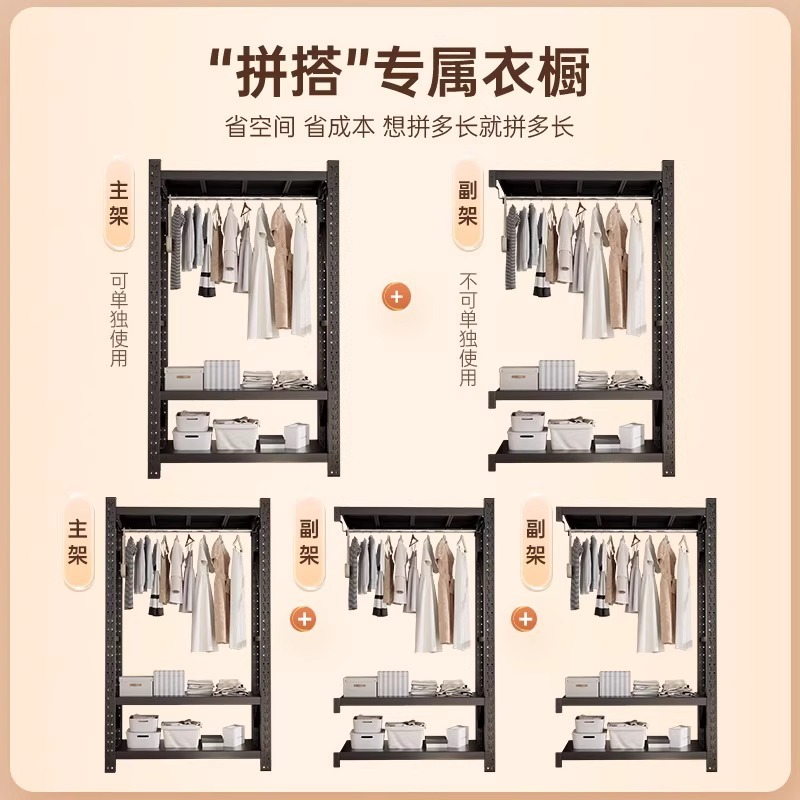 "拼搭"专属衣橱

省空间 省成本 想拼多长就拼多长

主架

可单独使用

+

副架

不可单独使用

主架

+

副架

+

副架