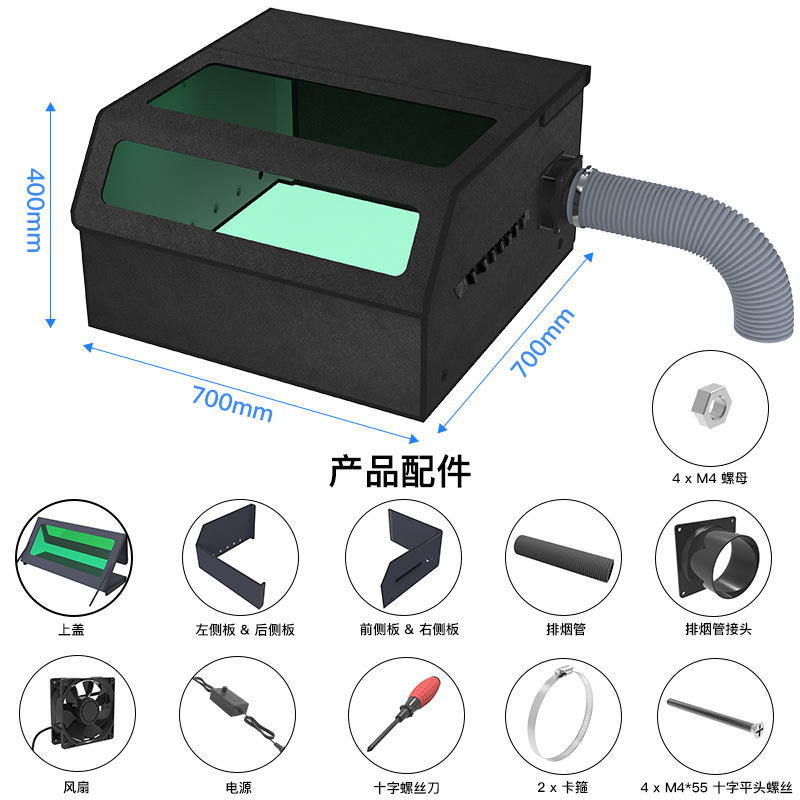 400mm

700mm

700mm

产品配件

4 x M4 螺母

上盖

左侧板 & 后侧板

前侧板 & 右侧板

排烟管

排烟管接头

风扇

电源

十字螺丝刀

2 x 卡箍

4 x M4*55 十字平头螺丝