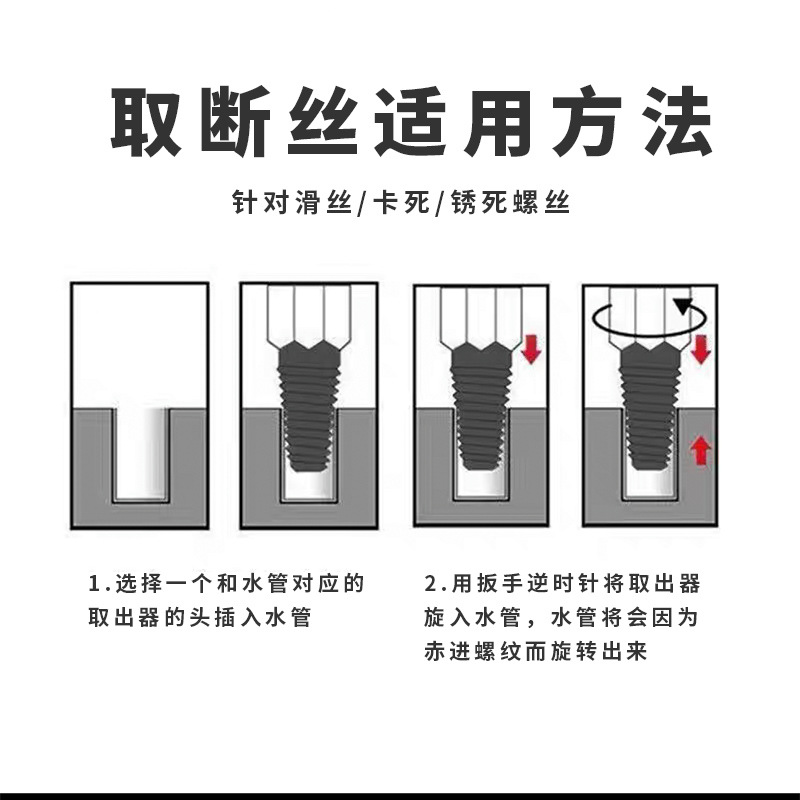 取断丝适用方法

针对滑丝/卡死/锈死螺丝

1.选择一个和水管对应的取出器的头插入水管

2.用扳手逆时针将取出器旋入水管，水管将会因为赤进螺纹而旋转出来