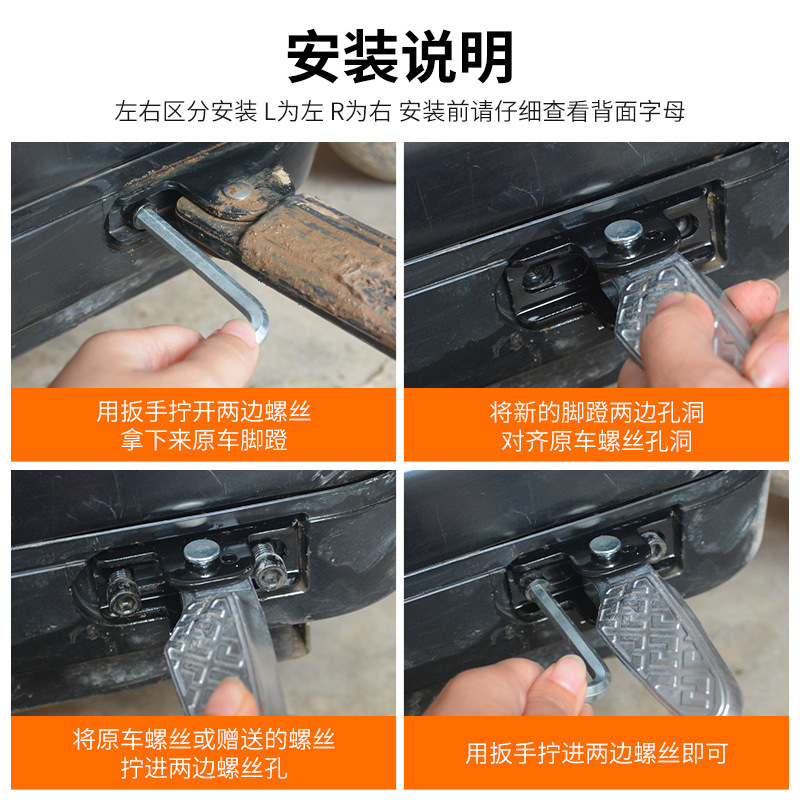 安装说明

左右区分安装 L为左 R为右 安装前请仔细查看背面字母

用扳手拧开两边螺丝
拿下来原车脚蹬

将新的脚蹬两边孔洞
对齐原车螺丝孔洞

将原车螺丝或赠送的螺丝
拧进两边螺丝孔

用扳手拧进两边螺丝即可