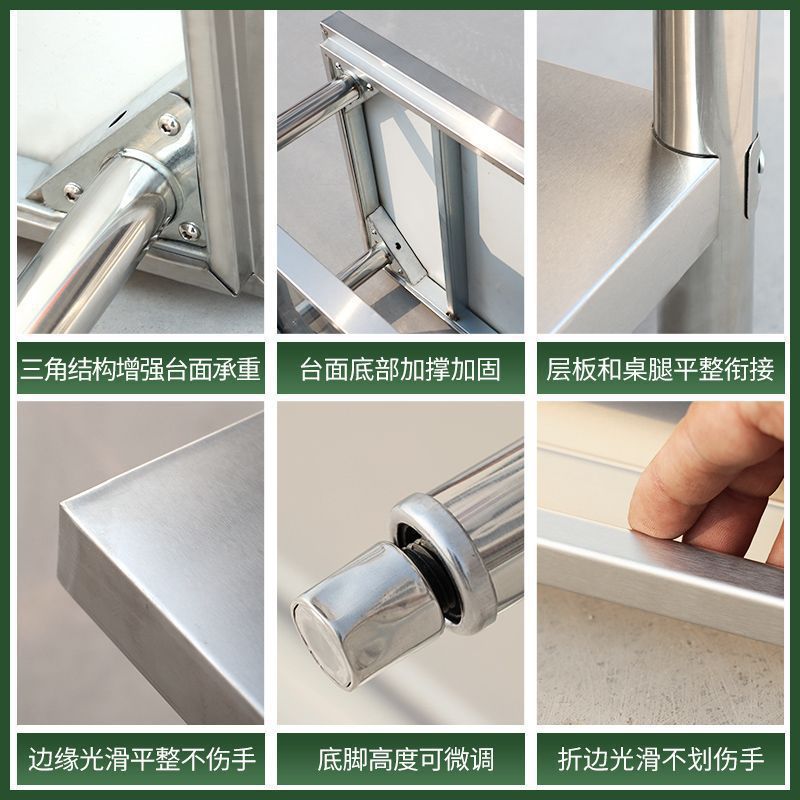 三角结构增强台面承重

台面底部加撑加固

层板和桌腿平整衔接

边缘光滑平整不伤手

底脚高度可微调

折边光滑不划伤手