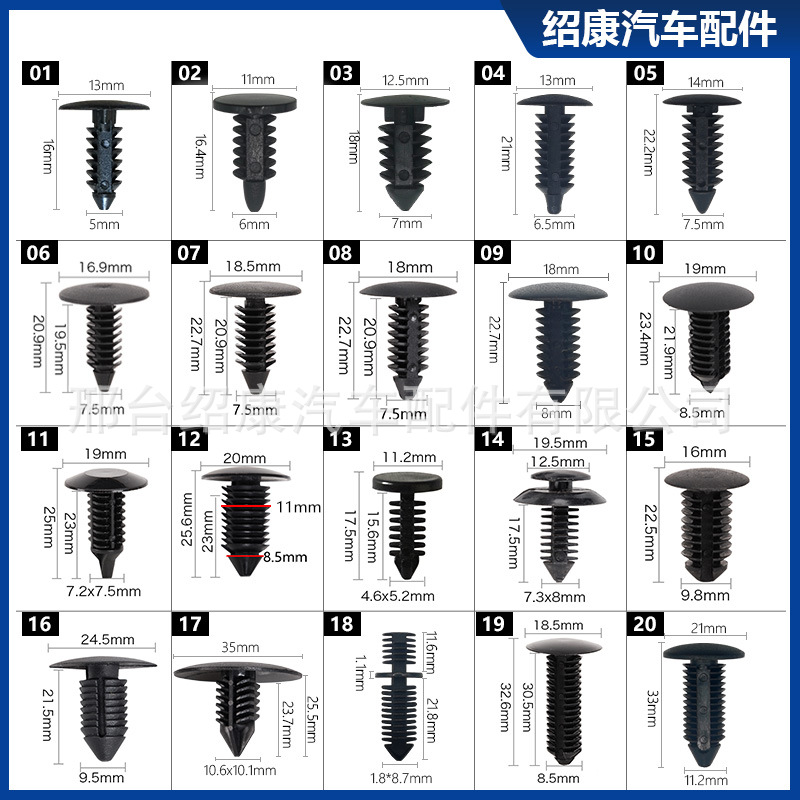 绍康汽车配件

01
13mm
16mm
5mm

02
11mm
16.4mm
6mm

03
12.5mm
18mm
7mm

04
13mm
21mm
6.5mm

05
14mm
22.2mm
7.5mm

06
16.9mm
20.9mm
19.5mm
7.5mm

07
18.5mm
22.7mm
20.9mm
7.5mm

08
18mm
22.7mm
20.9mm
7.5mm

09
18mm
22.7mm
8mm

10
19mm
23.4mm
21.9mm
8.5mm

邢台绍康汽车配件有限公司

11
19mm
25mm
23mm
7.2x7.5mm

12
20mm
25.6mm
23mm
11mm
8.5mm

13
11.2mm
17.5mm
15.6mm
4.6x5.2mm

14
19.5mm
12.5mm
17.5mm
7.3x8mm

15
16mm
22.5mm
9.8mm

16
24.5mm
21.5mm
9.5mm

17
35mm
23.7mm
25.5mm
10.6x10.1mm

18
11.6mm
1.1mm
21.8mm
1.8*8.7mm

19
18.5mm
32.6mm
30.5mm
8.5mm

20
21mm
33mm
11.2mm