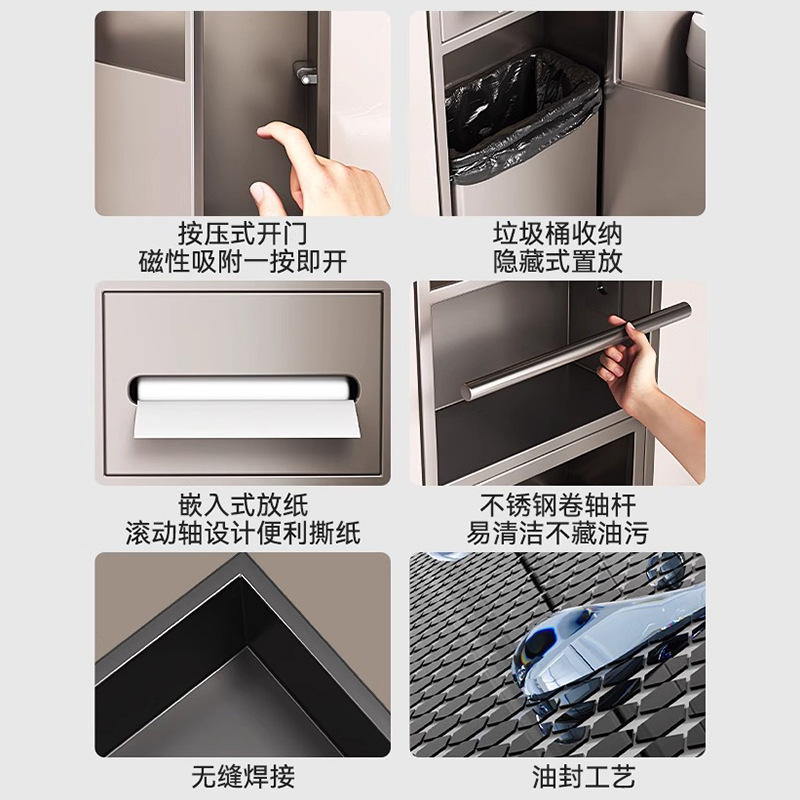 按压式开门
磁性吸附一按即开

垃圾桶收纳
隐藏式置放

嵌入式放纸
滚动轴设计便利撕纸

不锈钢卷轴杆
易清洁不藏油污

无缝焊接

油封工艺