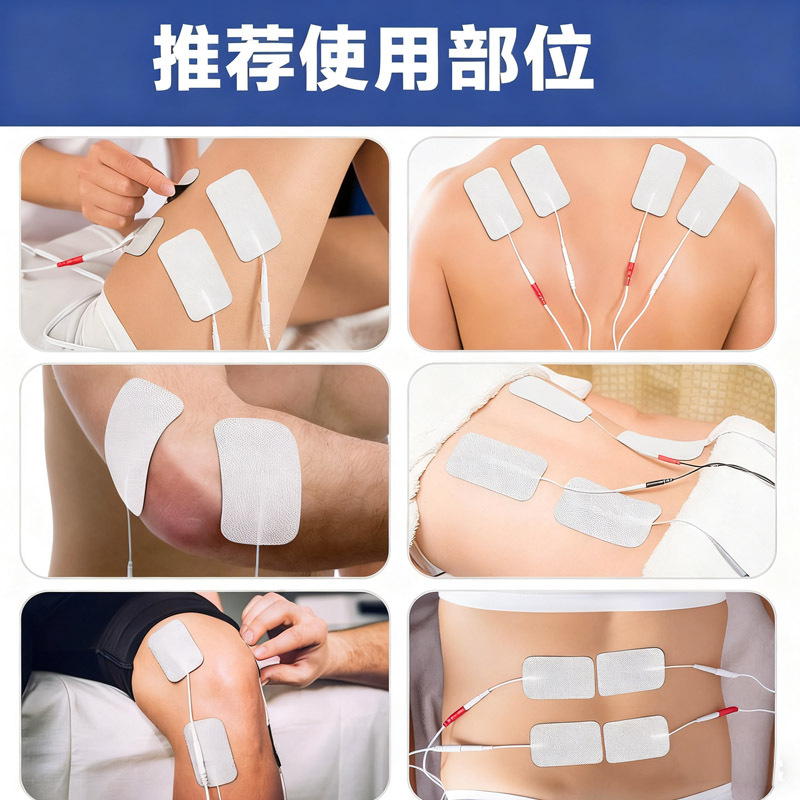 推荐使用部位