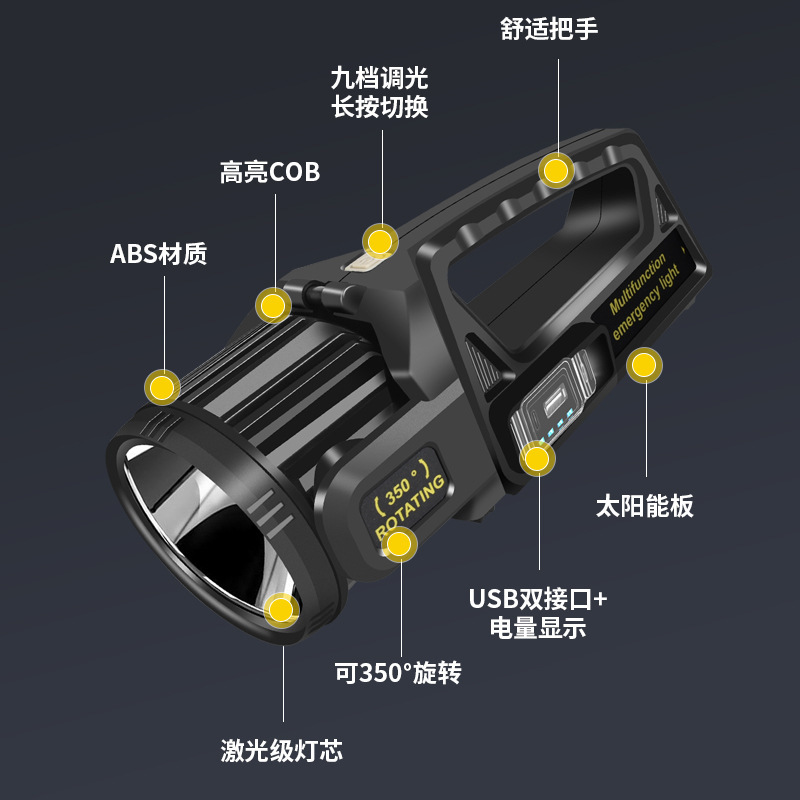 舒适把手

九档调光
长按切换

高亮COB

ABS材质

Multifunction
emergency light

( 350 ° )
ROTATING

太阳能板

USB双接口+
电量显示

可350°旋转

激光级灯芯