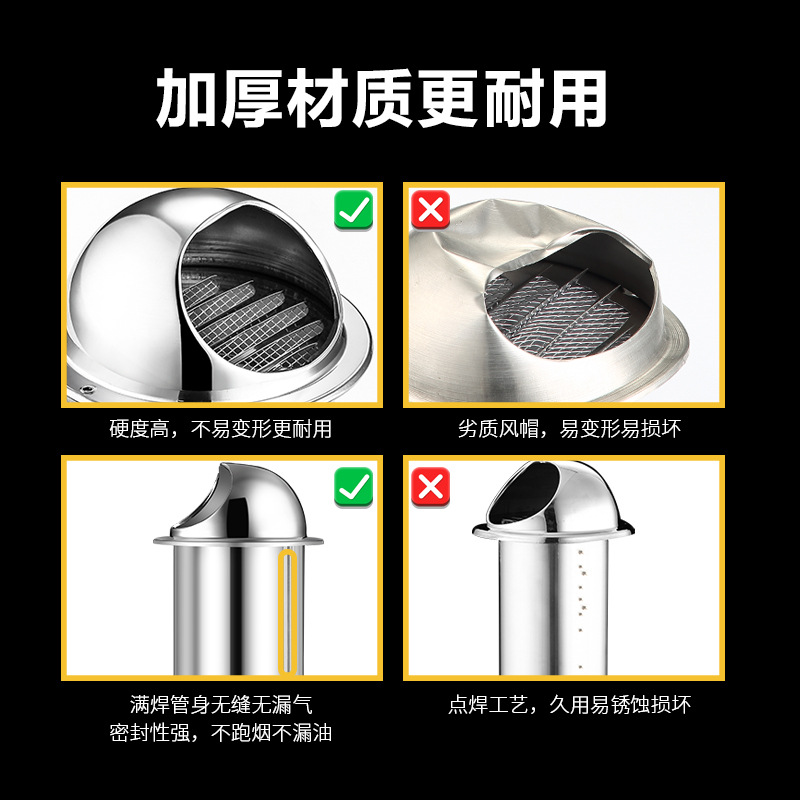 加厚材质更耐用

硬度高，不易变形更耐用

劣质风帽，易变形易损坏

满焊管身无缝无漏气
密封性强，不跑烟不漏油

点焊工艺，久用易锈蚀损坏