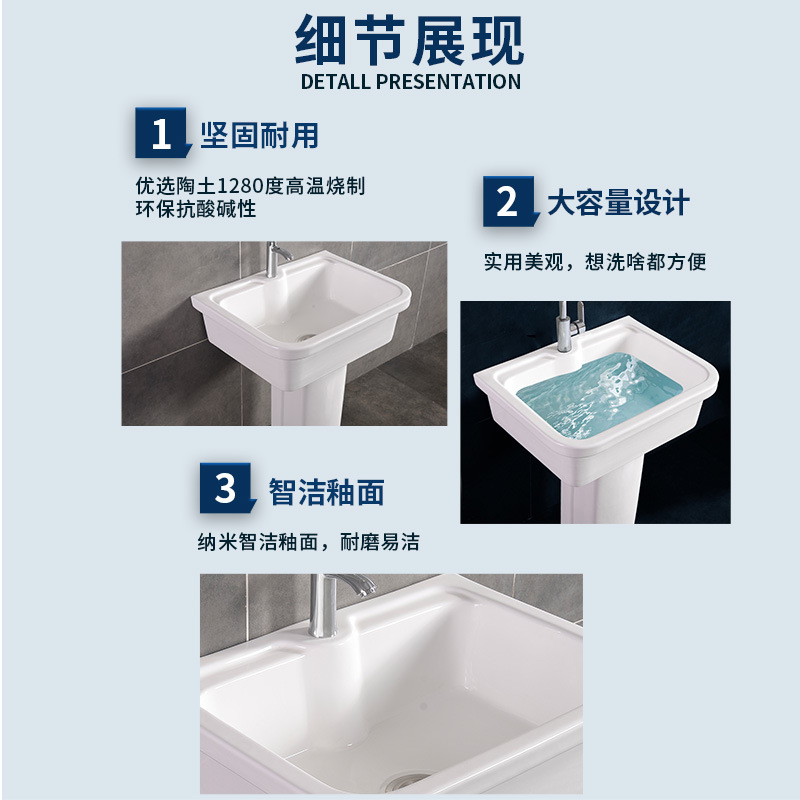 细节展现
DETALL PRESENTATION

1 坚固耐用

优选陶土1280度高温烧制
环保抗酸碱性

2 大容量设计

实用美观，想洗啥都方便

3 智洁釉面

纳米智洁釉面，耐磨易洁