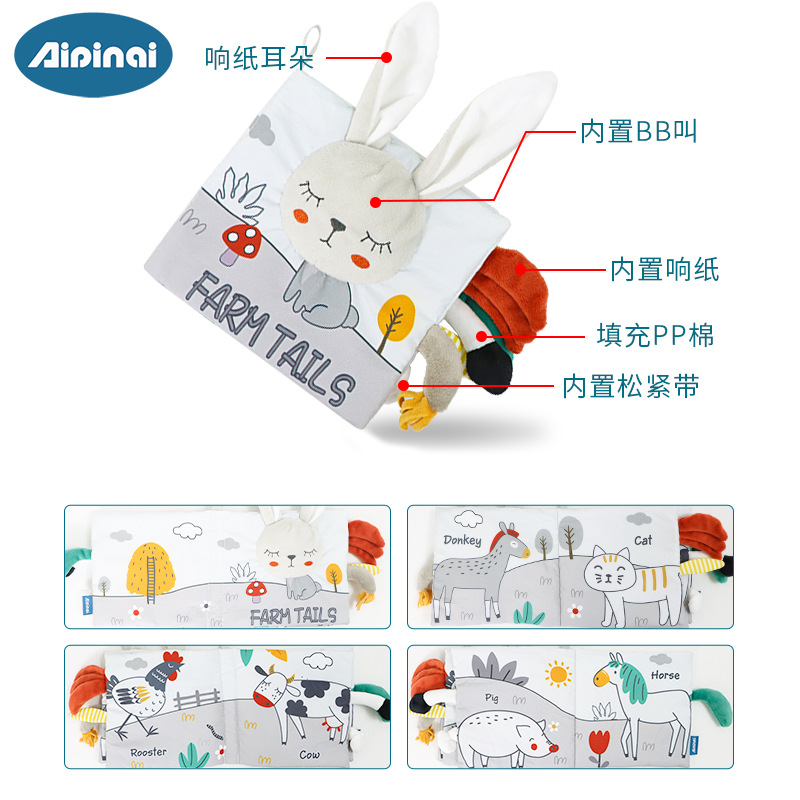 Aipinai

响纸耳朵

内置BB叫

内置响纸

填充PP棉

内置松紧带

FARM TAILS

FARM TAILS

Donkey

Cat

Rooster

Cow

Pig

Horse