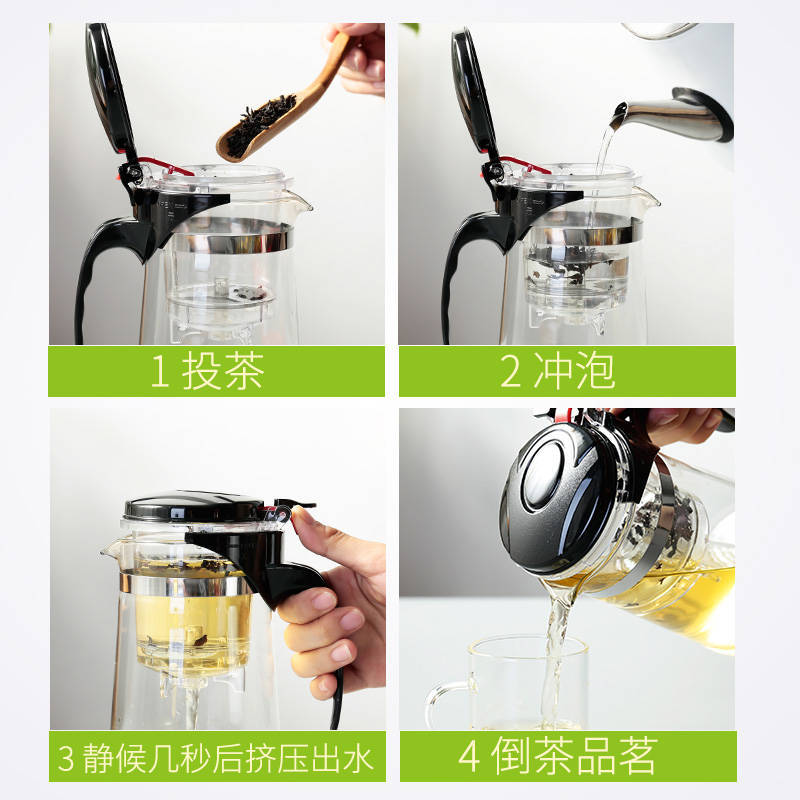 1 投茶

2 冲泡

3 静候几秒后挤压出水

4 倒茶品茗