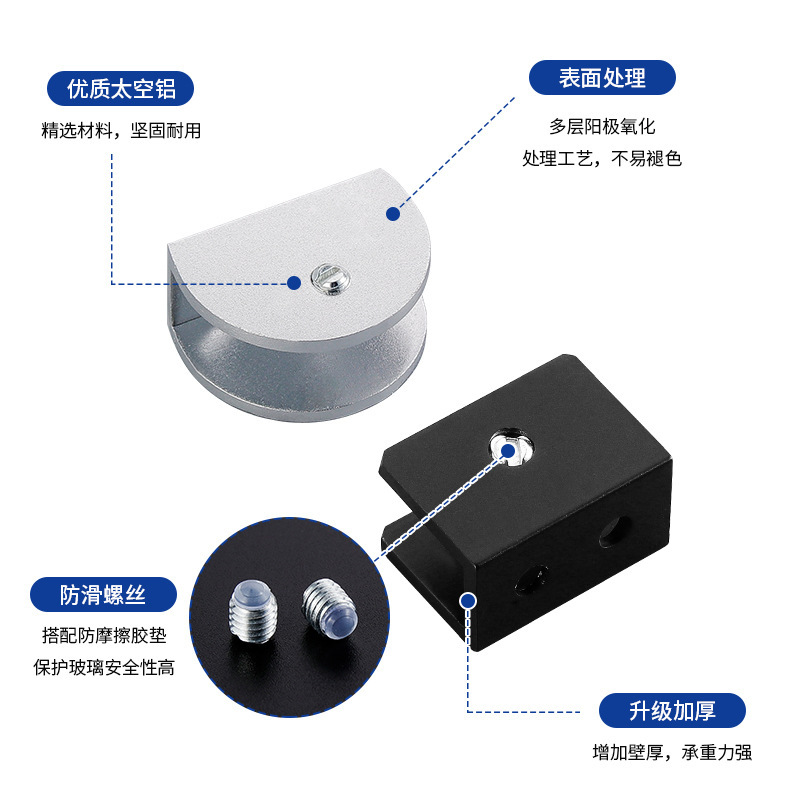 优质太空铝

精选材料，坚固耐用

表面处理

多层阳极氧化

处理工艺，不易褪色

防滑螺丝

搭配防摩擦胶垫

保护玻璃安全性高

升级加厚

增加壁厚，承重力强