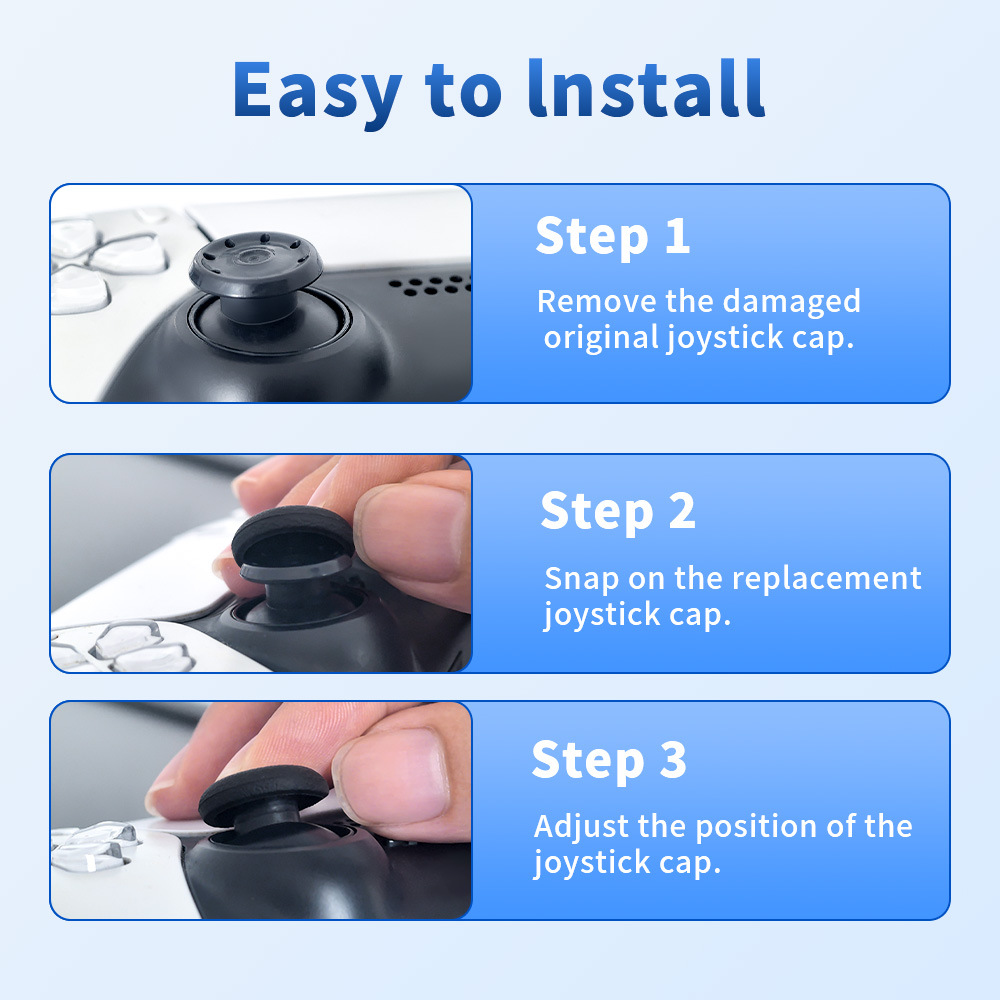 Easy to Install

Step 1

Remove the damaged original joystick cap.

Step 2

Snap on the replacement joystick cap.

Step 3

Adjust the position of the joystick cap.