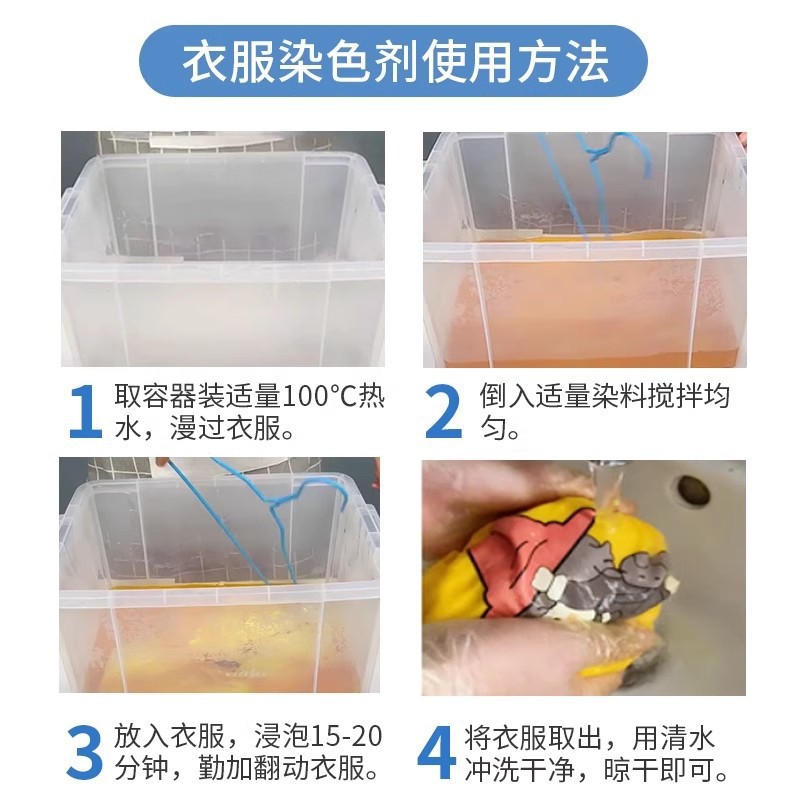 衣服染色剂使用方法

1 取容器装适量100°C热水，漫过衣服。

2 倒入适量染料搅拌均匀。

3 放入衣服，浸泡15-20分钟，勤加翻动衣服。

4 将衣服取出，用清水冲洗干净，晾干即可。