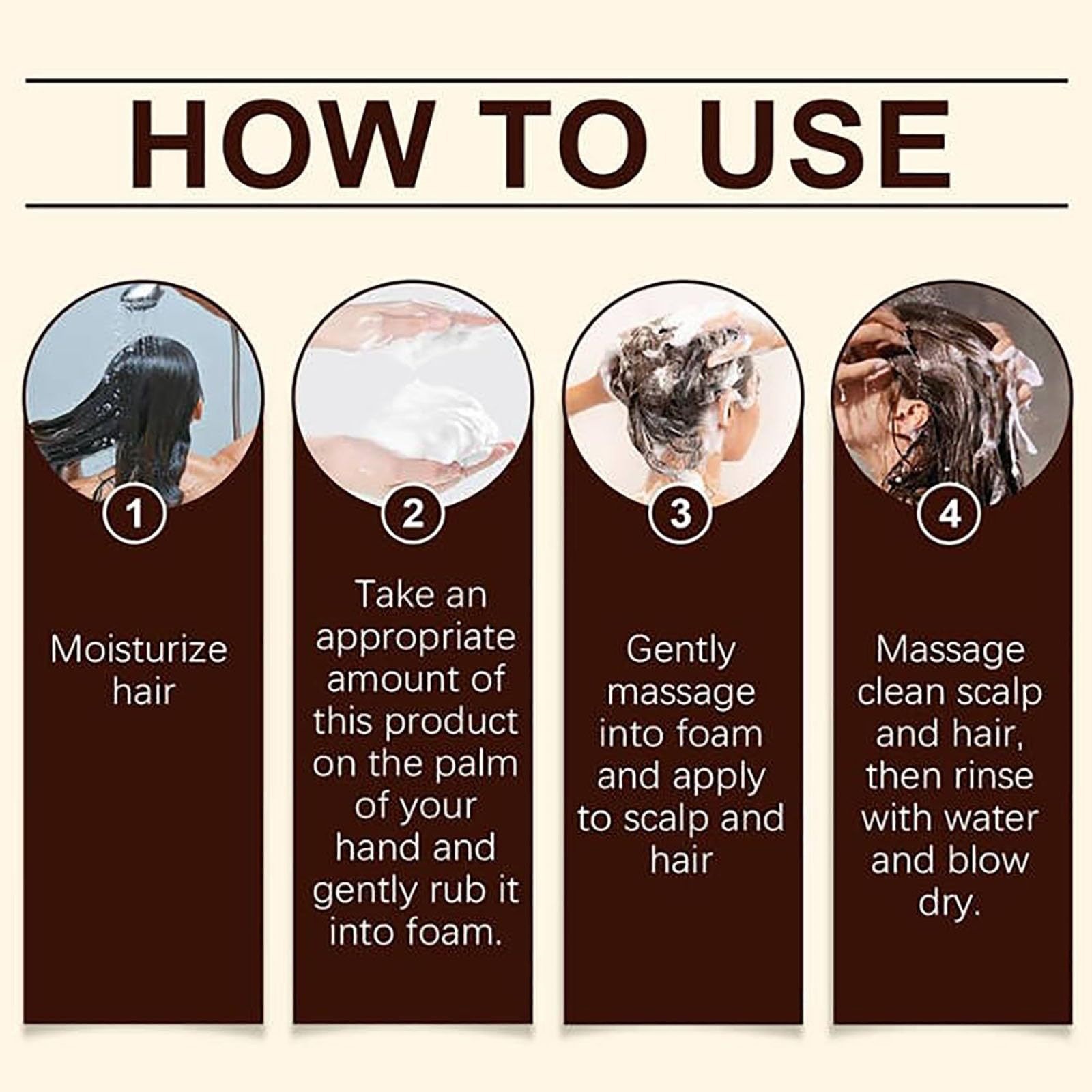 HOW TO USE

1

Moisturize hair

2

Take an appropriate amount of this product on the palm of your hand and gently rub it into foam.

3

Gently massage into foam and apply to scalp and hair

4

Massage clean scalp and hair, then rinse with water and blow dry.