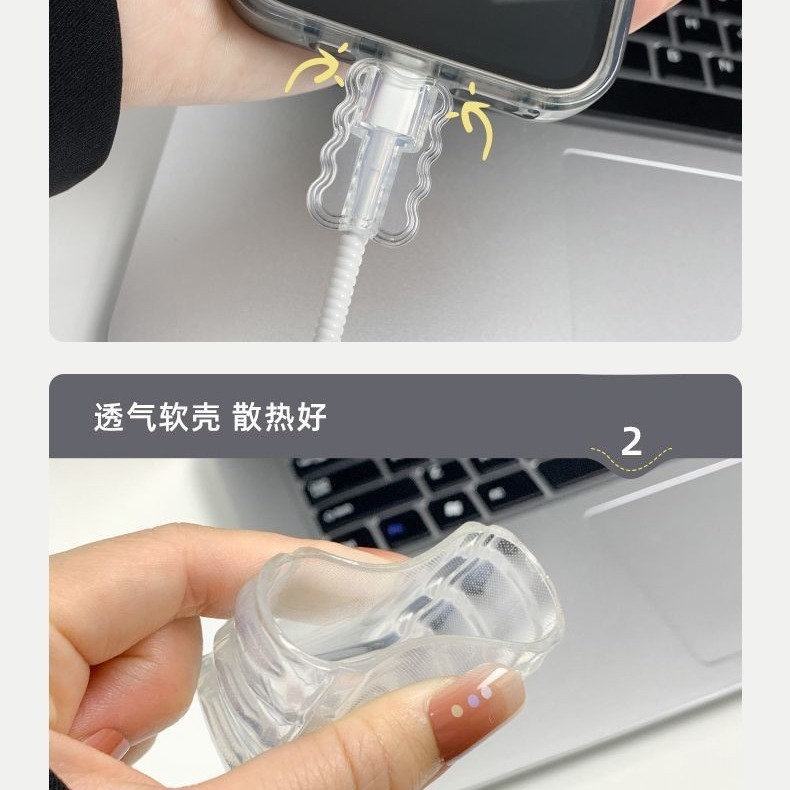 透气软壳 散热好

2