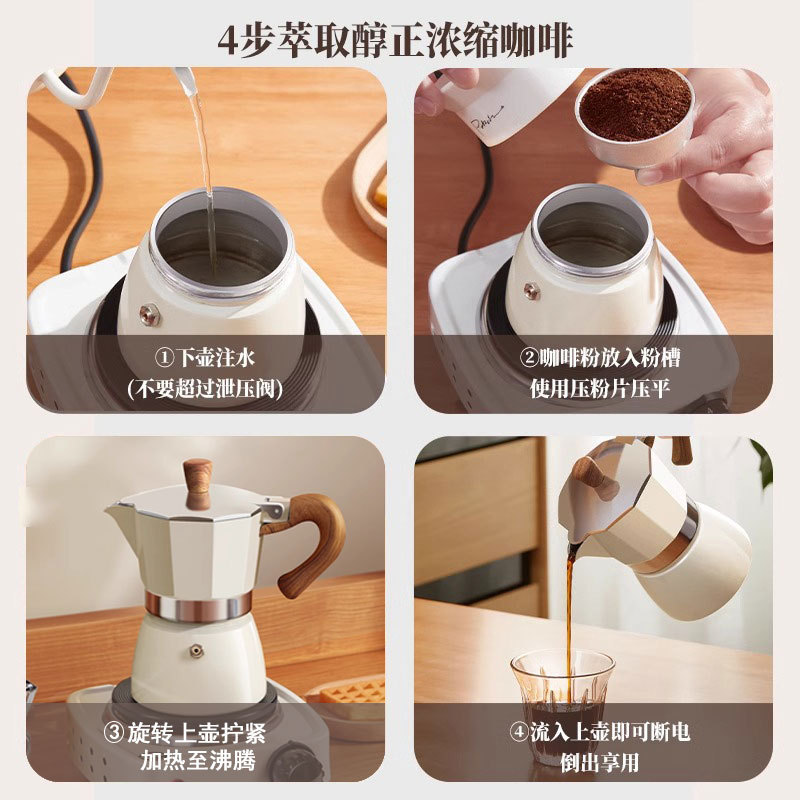 4步萃取醇正浓缩咖啡

①下壶注水
(不要超过泄压阀)

②咖啡粉放入粉槽
使用压粉片压平

③旋转上壶拧紧
加热至沸腾

④流入上壶即可断电
倒出享用