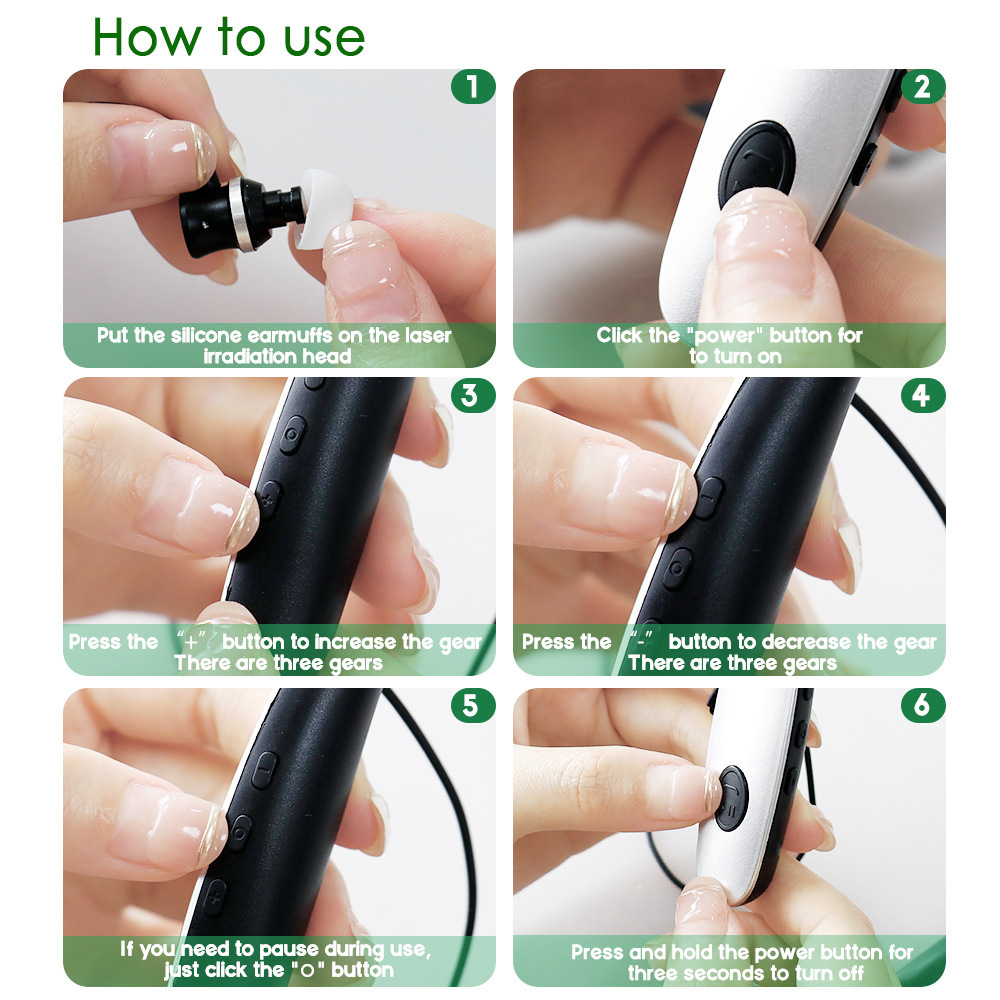 How to use

1

Put the silicone earmuffs on the laser irradiation head

2

Click the "power" button for to turn on

3

Press the "+" button to increase the gear
There are three gears

4

Press the "-" button to decrease the gear
There are three gears

5

If you need to pause during use, just click the "○" button

6

Press and hold the power button for three seconds to turn off