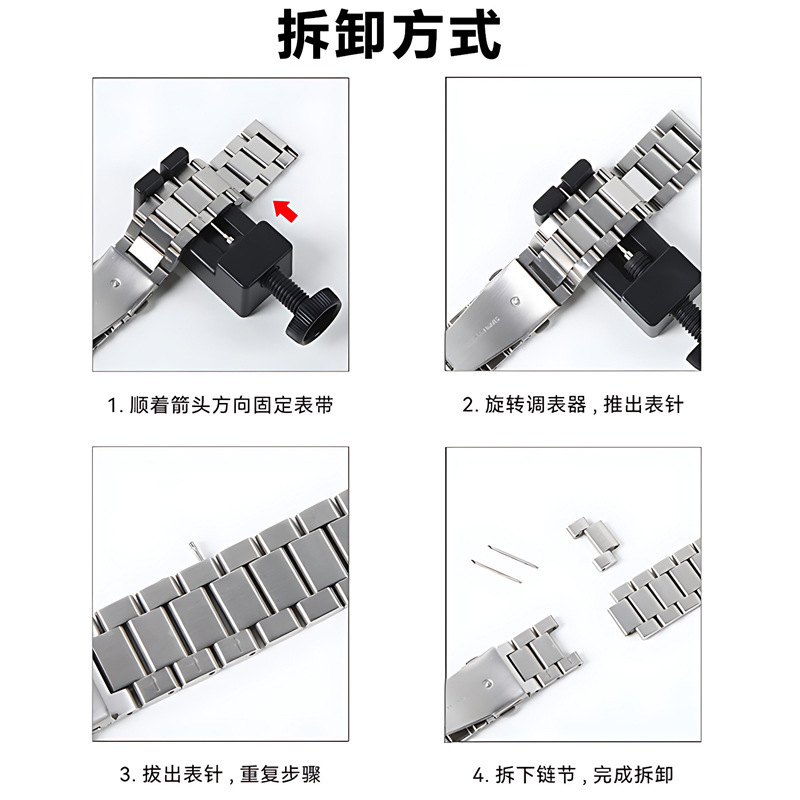 拆卸方式

1. 顺着箭头方向固定表带

2. 旋转调表器，推出表针

3. 拔出表针，重复步骤

4. 拆下链节，完成拆卸