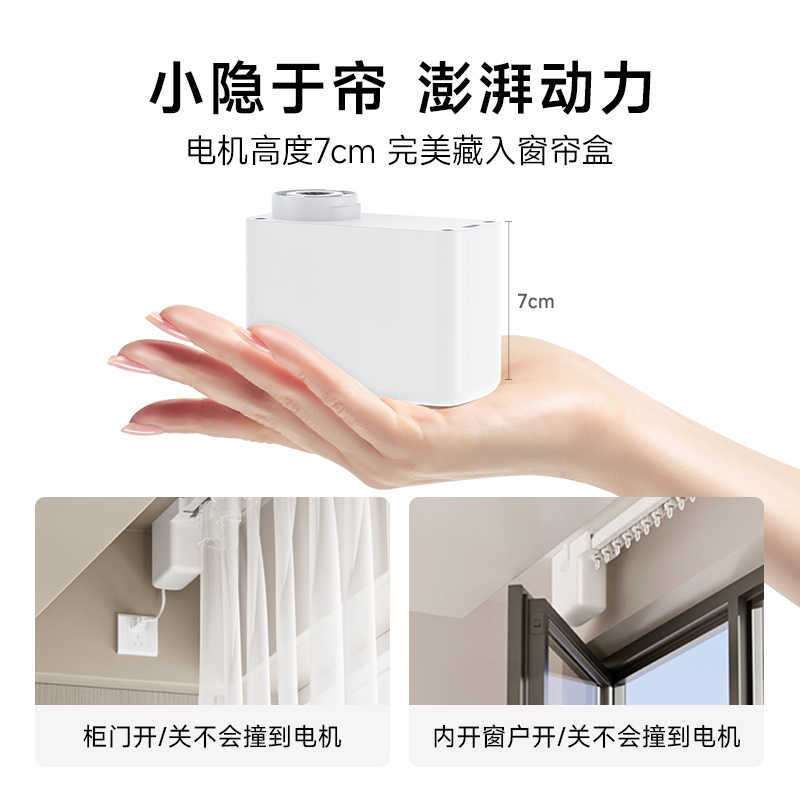 小隐于帘 澎湃动力

电机高度7cm 完美藏入窗帘盒

7cm

柜门开/关不会撞到电机

内开窗户开/关不会撞到电机