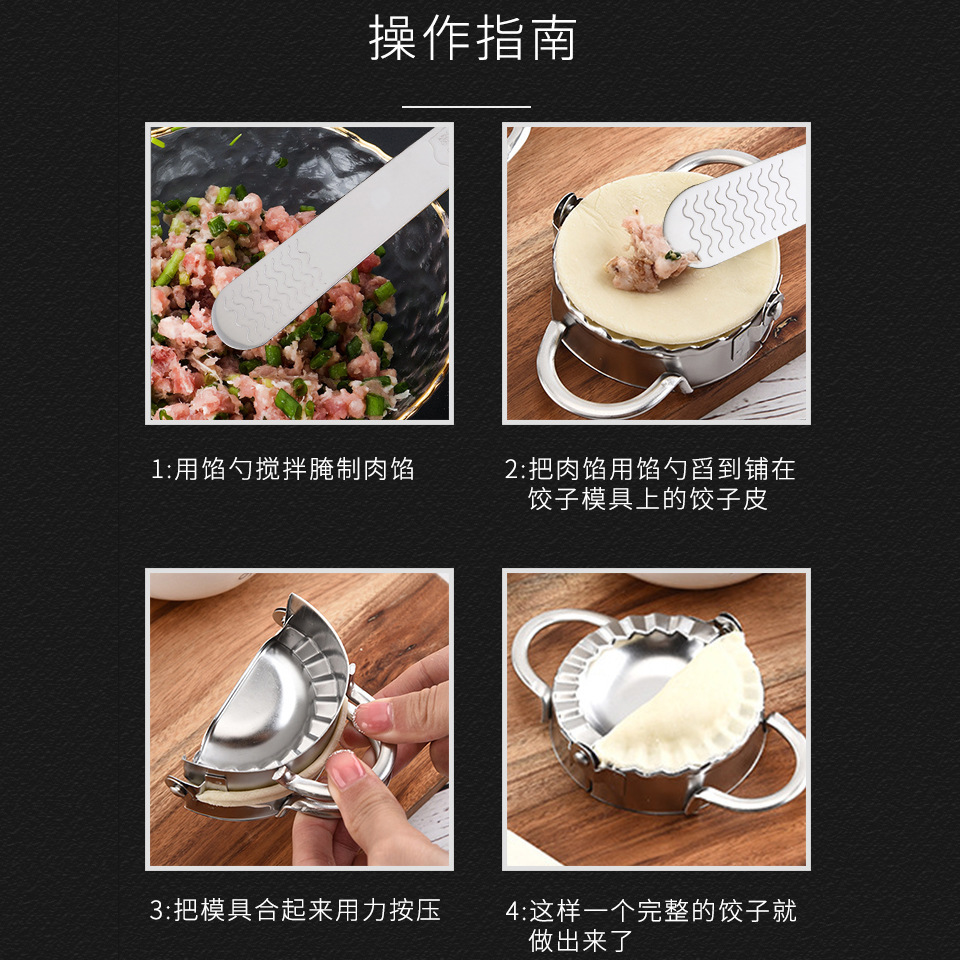 操作指南

1:用馅勺搅拌腌制肉馅

2:把肉馅用馅勺舀到铺在饺子模具上的饺子皮

3:把模具合起来用力按压

4:这样一个完整的饺子就做出来了