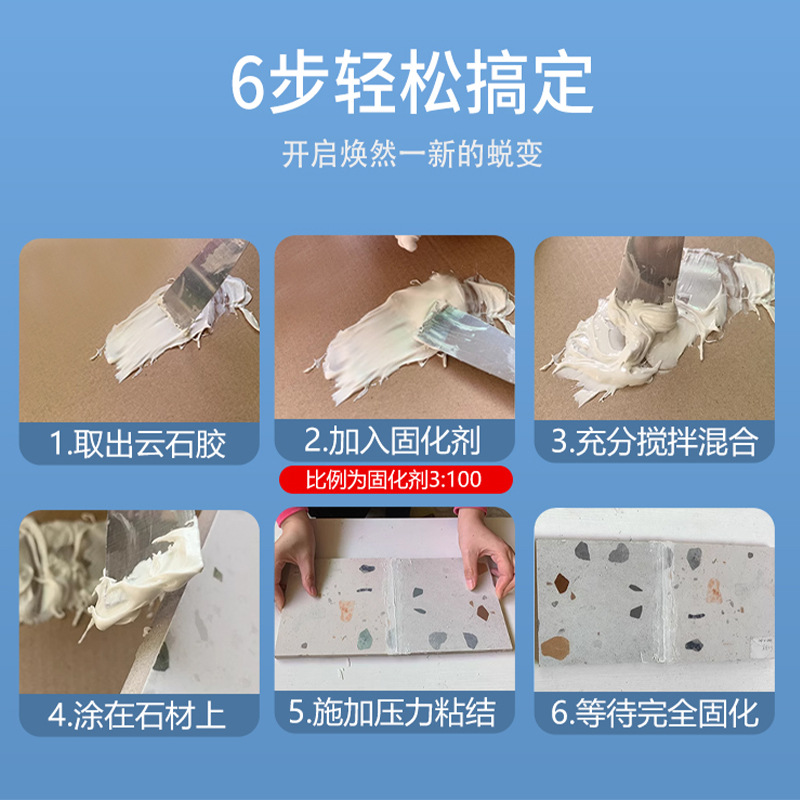 6步轻松搞定

开启焕然一新的蜕变

1.取出云石胶

2.加入固化剂

比例为固化剂3:100

3.充分搅拌混合

4.涂在石材上

5.施加压力粘结

6.等待完全固化