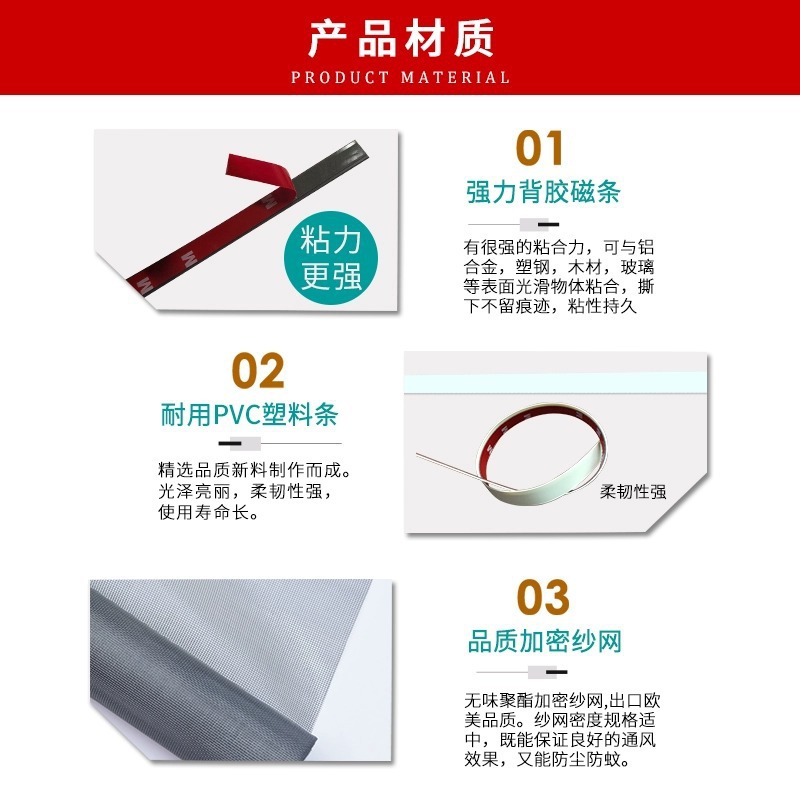 产品材质
PRODUCT MATERIAL

粘力更强

01
强力背胶磁条

有很强的粘合力，可与铝合金，塑钢，木材，玻璃等表面光滑物体粘合，撕下不留痕迹，粘性持久

02
耐用PVC塑料条

精选品质新料制作而成。光泽亮丽，柔韧性强，使用寿命长。

柔韧性强

03
品质加密纱网

无味聚酯加密纱网,出口欧美品质。纱网密度规格适中，既能保证良好的通风效果，又能防尘防蚊。