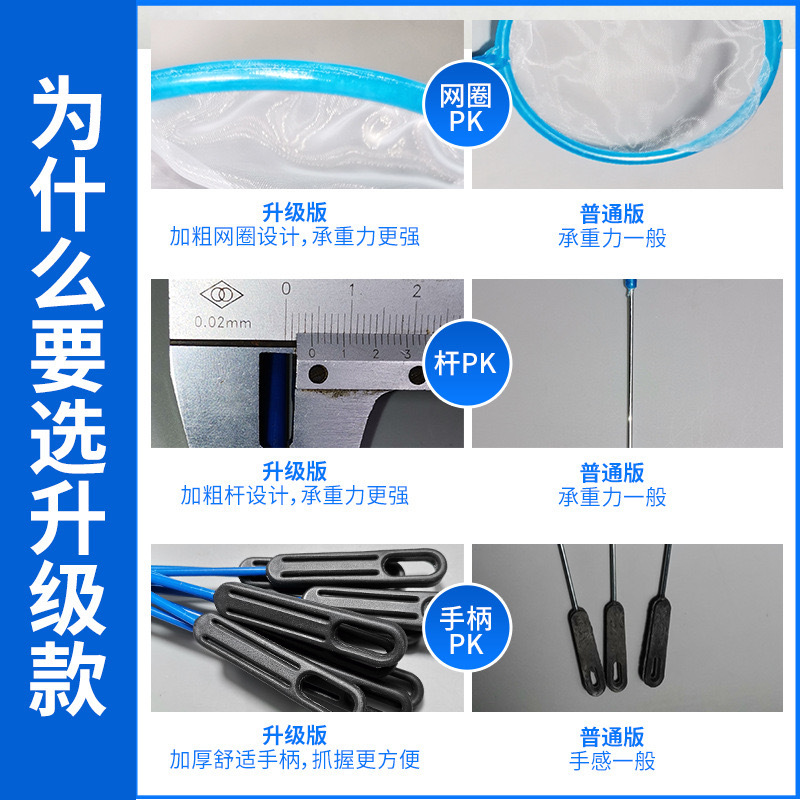 为什么要选升级款

网圈PK

升级版
加粗网圈设计,承重力更强

普通版
承重力一般

0.02mm
0 1 2
0 1 2 3

杆PK

升级版
加粗杆设计,承重力更强

普通版
承重力一般

手柄PK

升级版
加厚舒适手柄,抓握更方便

普通版
手感一般