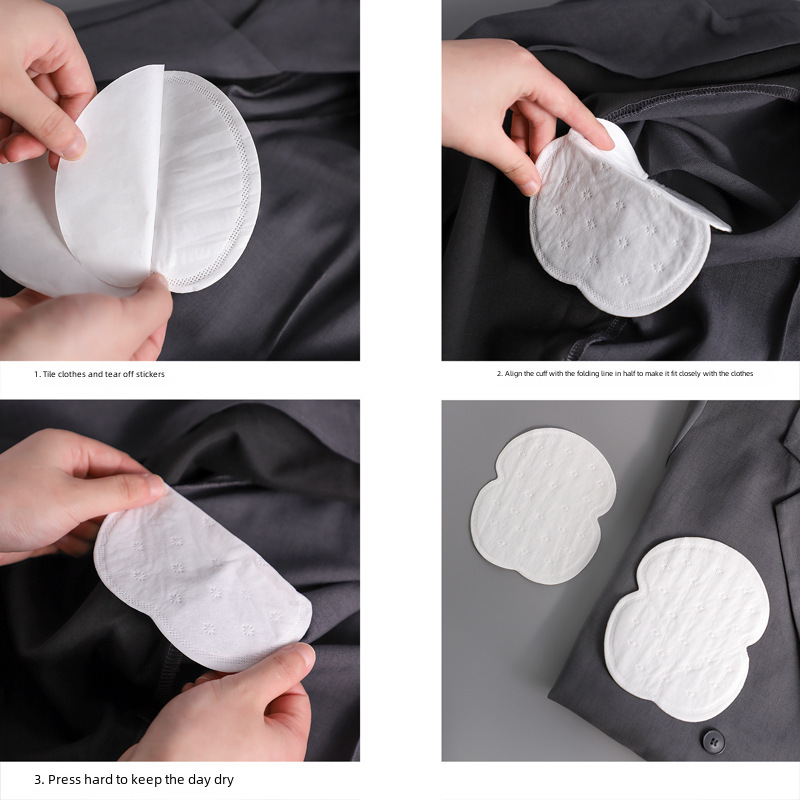 1. Tile clothes and tear off stickers

2. Align the cuff with the folding line in half to make it fit closely with the clothes

3. Press hard to keep the day dry