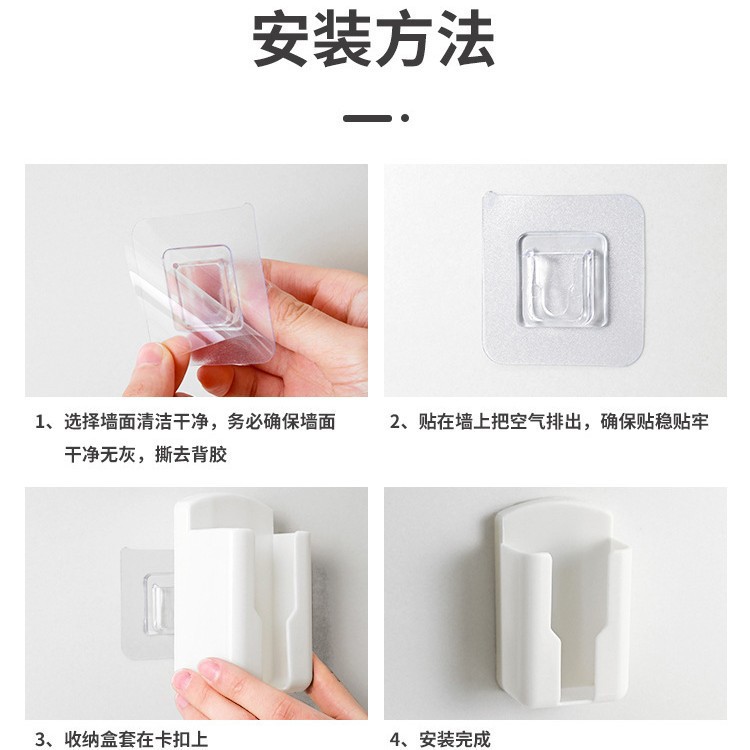 安装方法

1、选择墙面清洁干净，务必确保墙面干净无灰，撕去背胶

2、贴在墙上把空气排出，确保贴稳贴牢

3、收纳盒套在卡扣上

4、安装完成