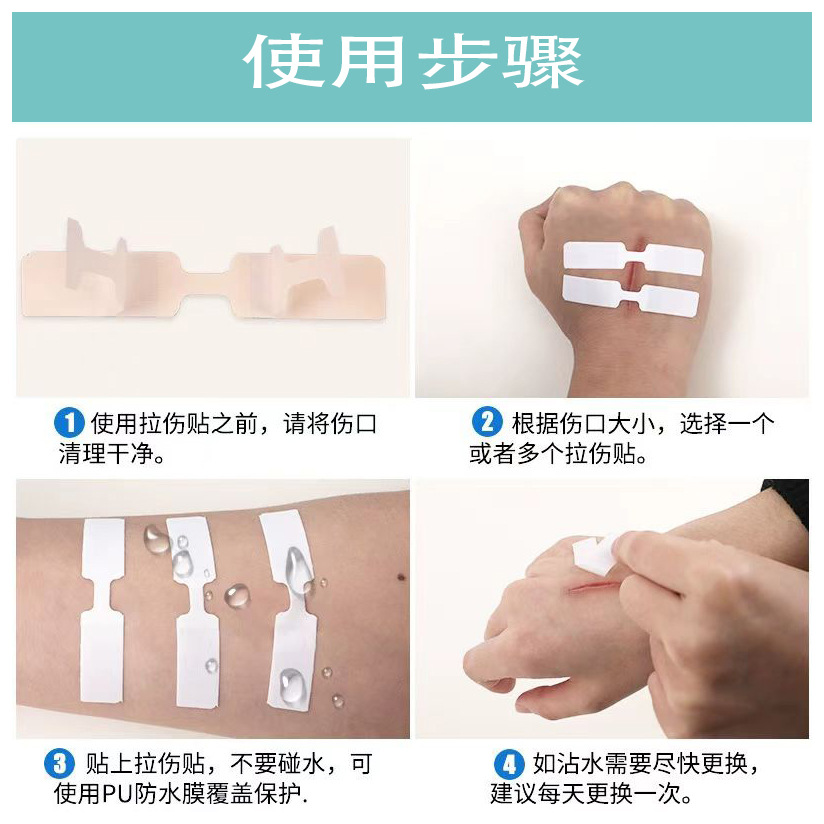 使用步骤

1 使用拉伤贴之前，请将伤口清理干净。

2 根据伤口大小，选择一个或者多个拉伤贴。

3 贴上拉伤贴，不要碰水，可使用PU防水膜覆盖保护.

4 如沾水需要尽快更换，建议每天更换一次。