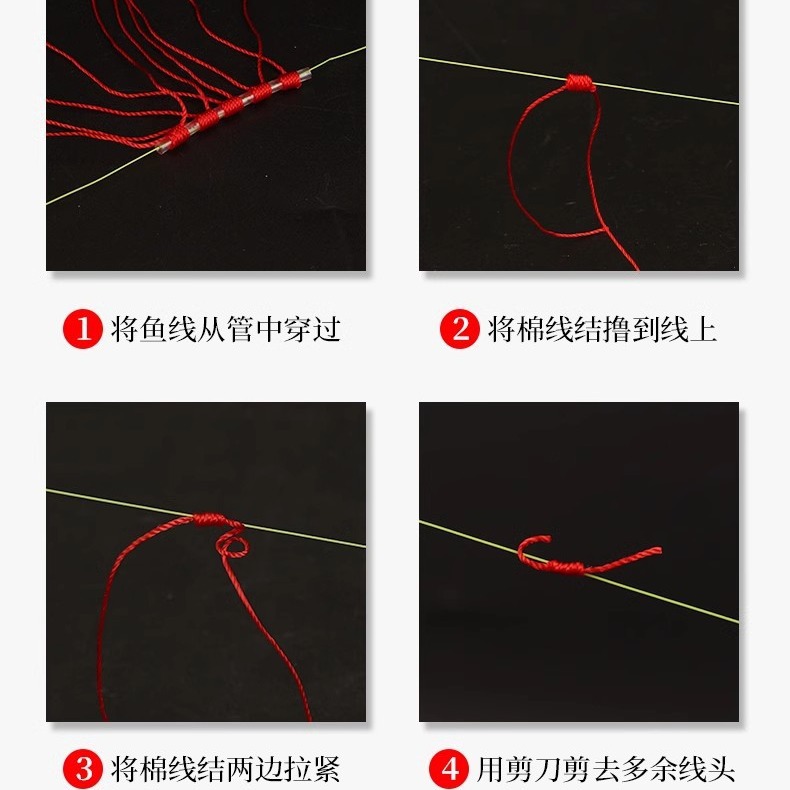 1 将鱼线从管中穿过

2 将棉线结撸到线上

3 将棉线结两边拉紧

4 用剪刀剪去多余线头