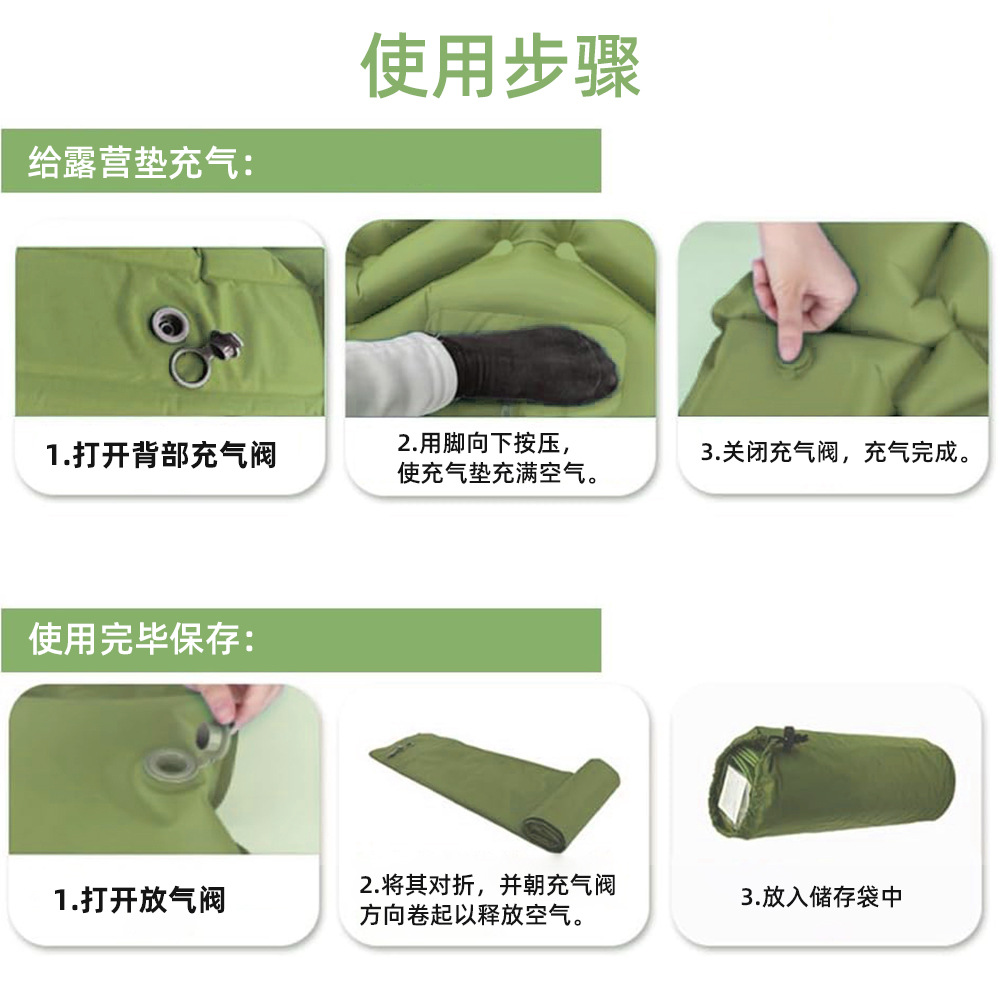 使用步骤

给露营垫充气:

1.打开背部充气阀

2.用脚向下按压，使充气垫充满空气。

3.关闭充气阀，充气完成。

使用完毕保存:

1.打开放气阀

2.将其对折，并朝充气阀方向卷起以释放空气。

3.放入储存袋中