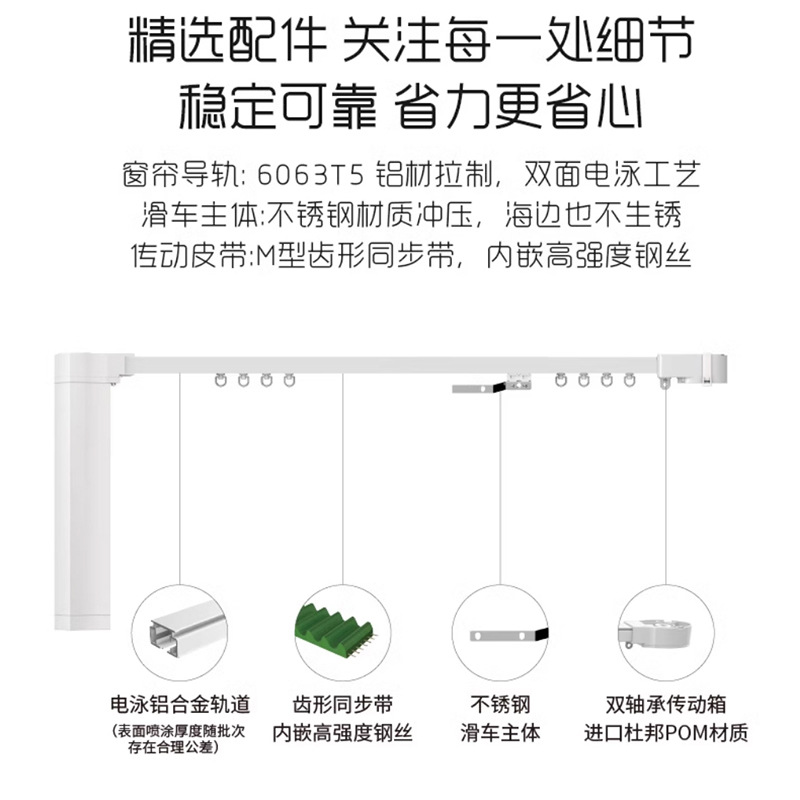 精选配件 关注每一处细节
稳定可靠 省力更省心

窗帘导轨: 6063T5 铝材拉制，双面电泳工艺
滑车主体:不锈钢材质冲压，海边也不生锈
传动皮带:M型齿形同步带，内嵌高强度钢丝

电泳铝合金轨道
(表面喷涂厚度随批次存在合理公差)

齿形同步带
内嵌高强度钢丝

不锈钢
滑车主体

双轴承传动箱
进口杜邦POM材质