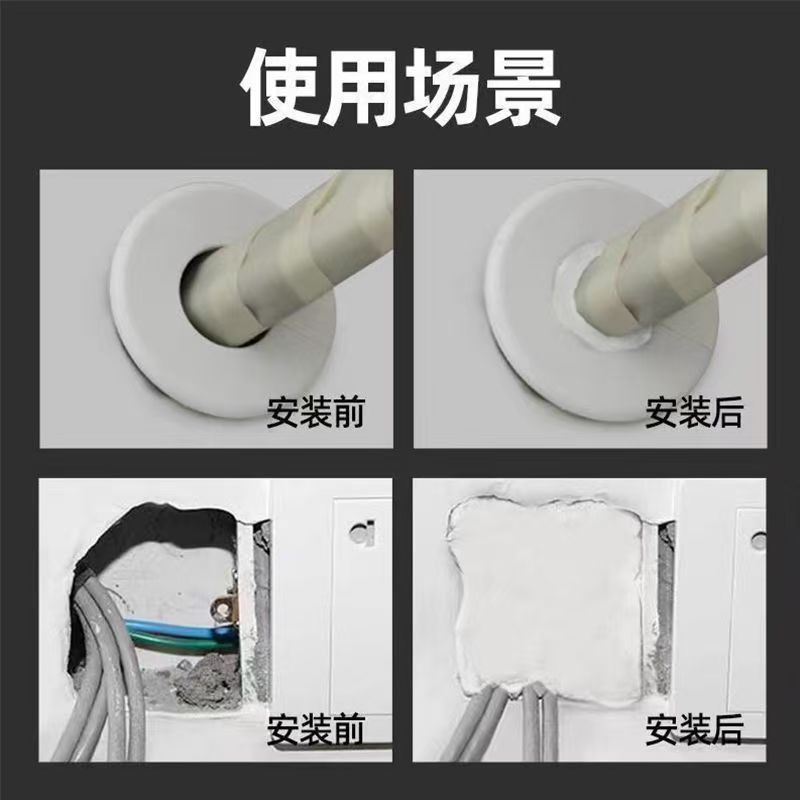 使用场景

安装前

安装后

安装前

安装后