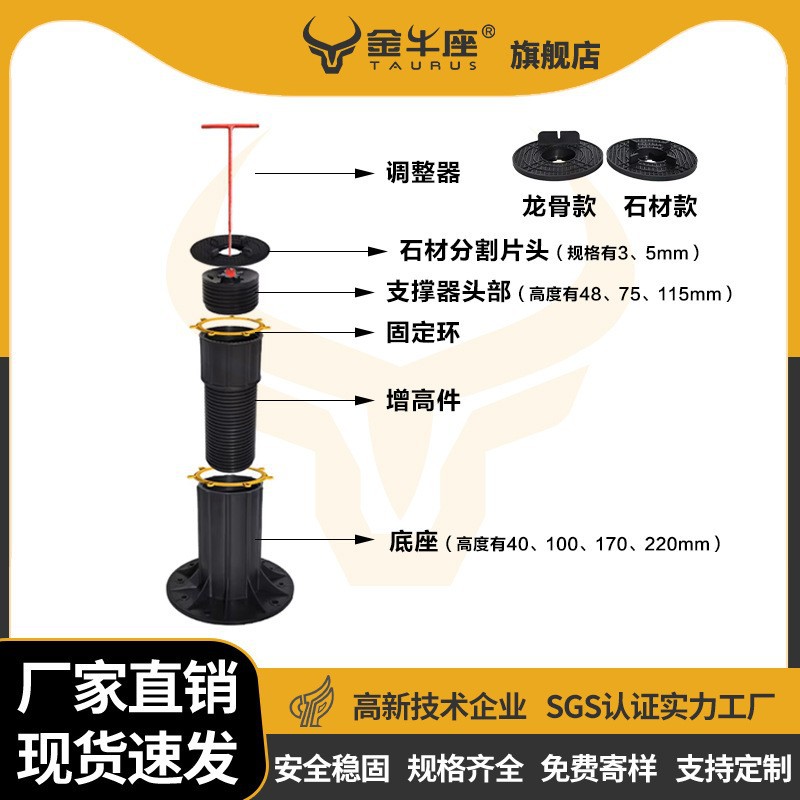 金牛座®
TAURUS
旗舰店

调整器

龙骨款 石材款

石材分割片头（规格有3、5mm）

支撑器头部（高度有48、75、115mm）

固定环

增高件

底座（高度有40、100、170、220mm）

厂家直销
现货速发

高新技术企业 SGS认证实力工厂

安全稳固 规格齐全 免费寄样 支持定制