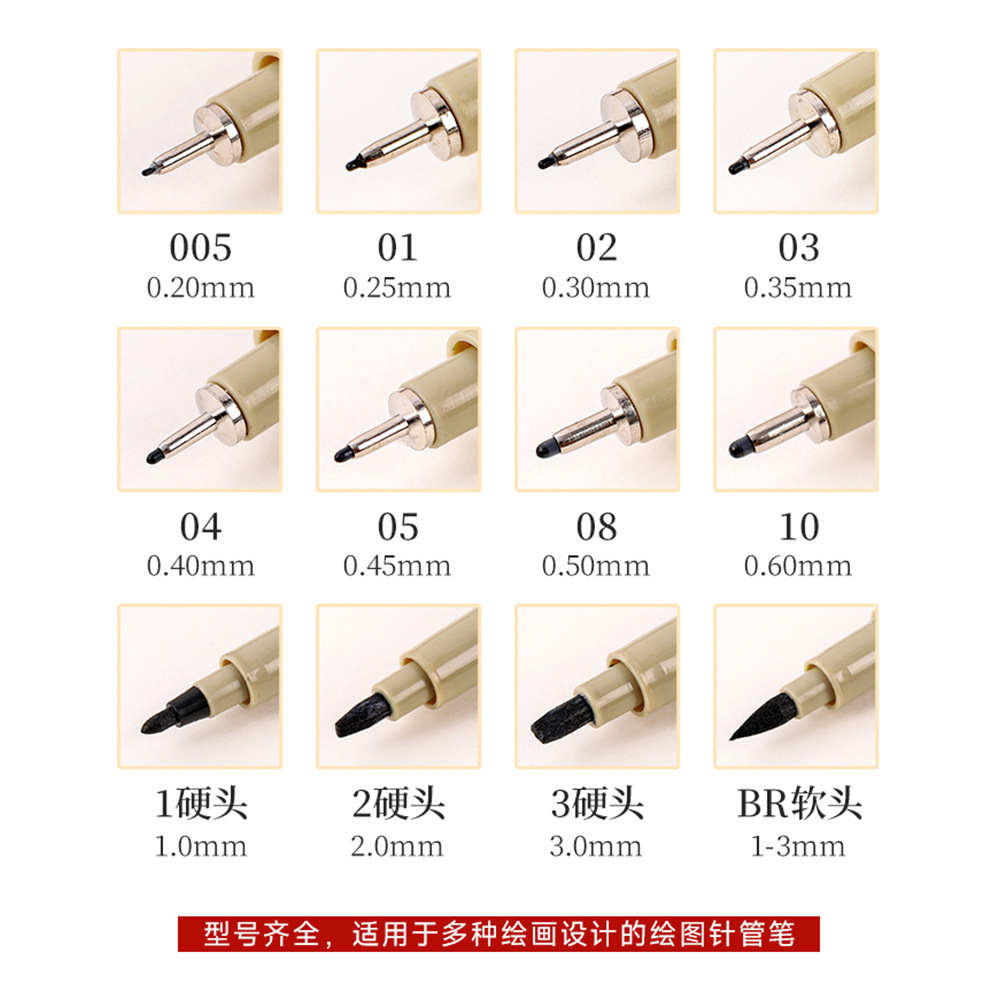 005
0.20mm

01
0.25mm

02
0.30mm

03
0.35mm

04
0.40mm

05
0.45mm

08
0.50mm

10
0.60mm

1硬头
1.0mm

2硬头
2.0mm

3硬头
3.0mm

BR软头
1-3mm

型号齐全，适用于多种绘画设计的绘图针管笔