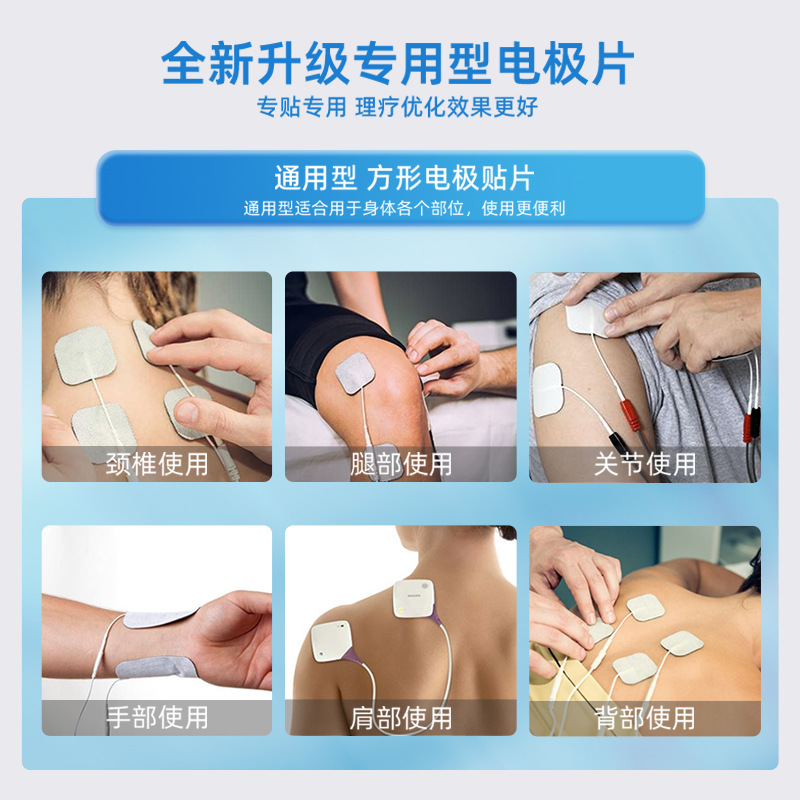 全新升级专用型电极片

专贴专用 理疗优化效果更好

通用型 方形电极贴片

通用型适合用于身体各个部位，使用更便利

颈椎使用

腿部使用

关节使用

手部使用

肩部使用

背部使用