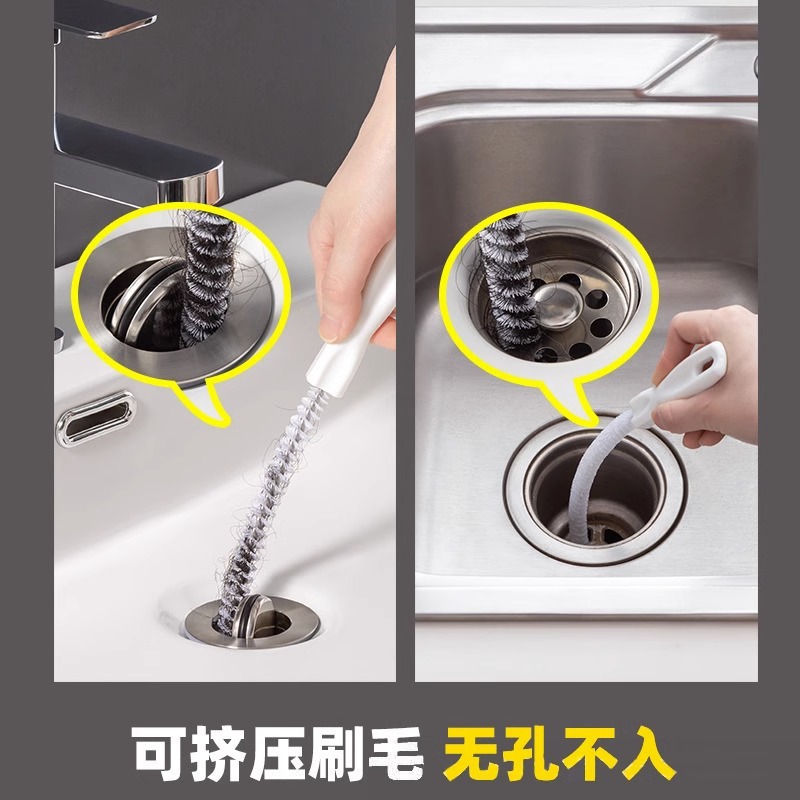 可挤压刷毛 无孔不入