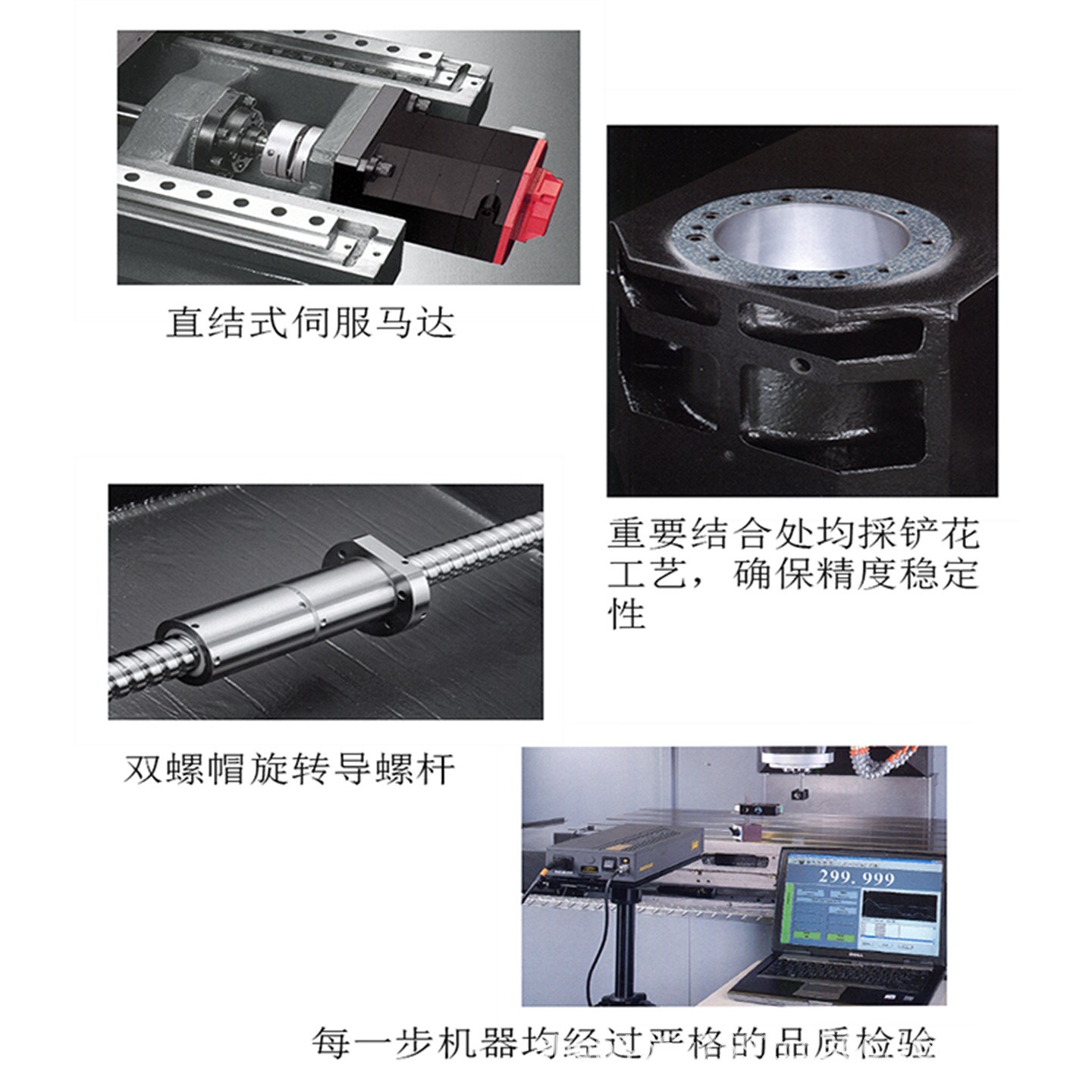 直结式伺服马达

重要结合处均採铲花工艺，确保精度稳定性

双螺帽旋转导螺杆

299.999

DELL

每一步机器均经过严格的品质检验