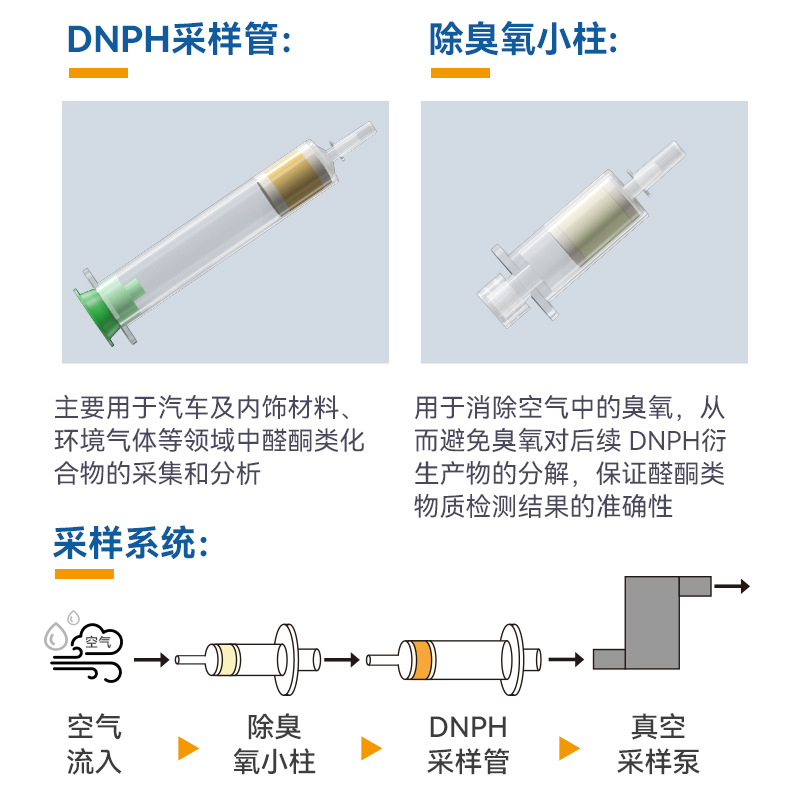 DNPH采样管:

主要用于汽车及内饰材料、环境气体等领域中醛酮类化合物的采集和分析

除臭氧小柱:

用于消除空气中的臭氧，从而避免臭氧对后续 DNPH衍生产物的分解，保证醛酮类物质检测结果的准确性

采样系统:

空气

空气流入

除臭氧小柱

DNPH采样管

真空采样泵