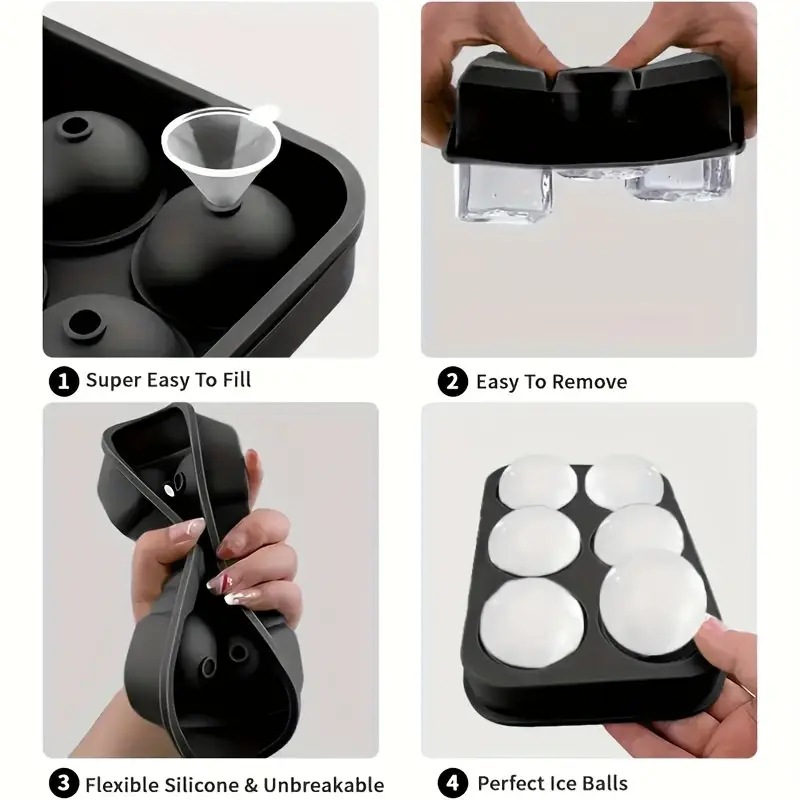 1 Super Easy To Fill

2 Easy To Remove

3 Flexible Silicone & Unbreakable

4 Perfect Ice Balls