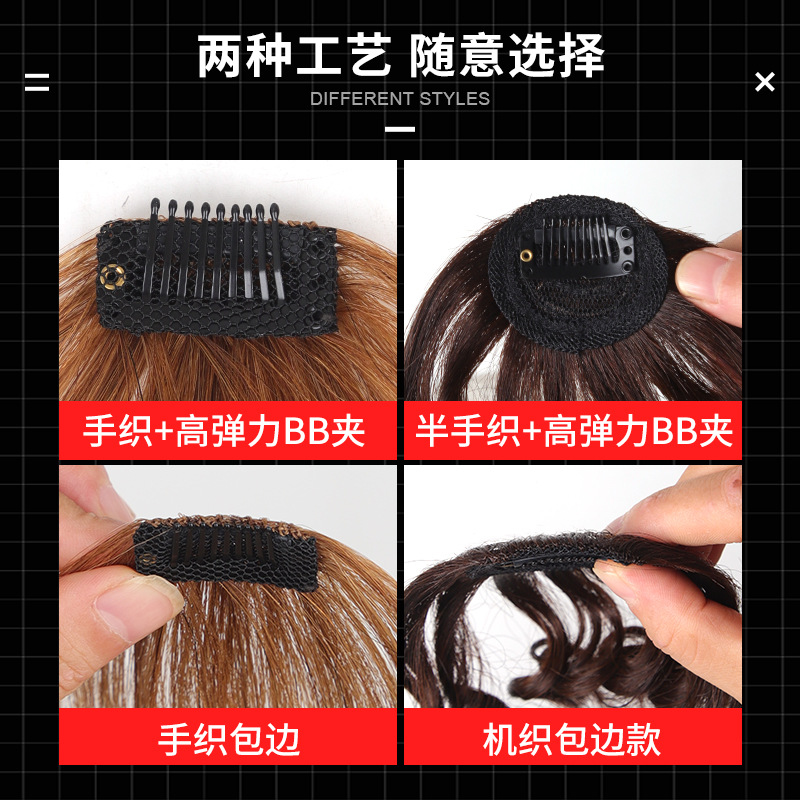 两种工艺 随意选择
DIFFERENT STYLES

手织+高弹力BB夹

半手织+高弹力BB夹

手织包边

机织包边款