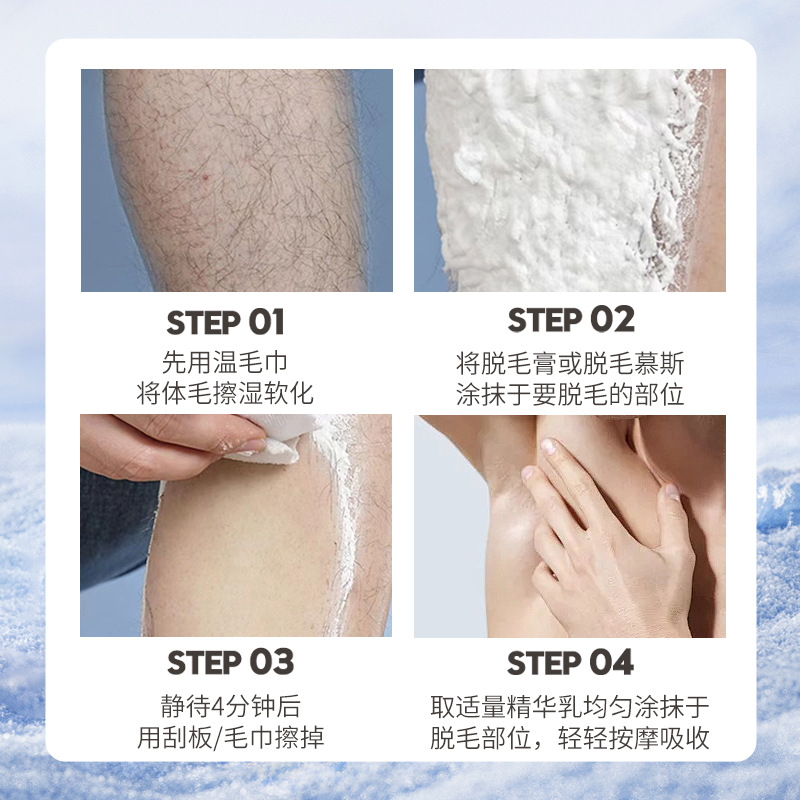 STEP 01
先用温毛巾
将体毛擦湿软化

STEP 02
将脱毛膏或脱毛慕斯
涂抹于要脱毛的部位

STEP 03
静待4分钟后
用刮板/毛巾擦掉

STEP 04
取适量精华乳均匀涂抹于
脱毛部位，轻轻按摩吸收