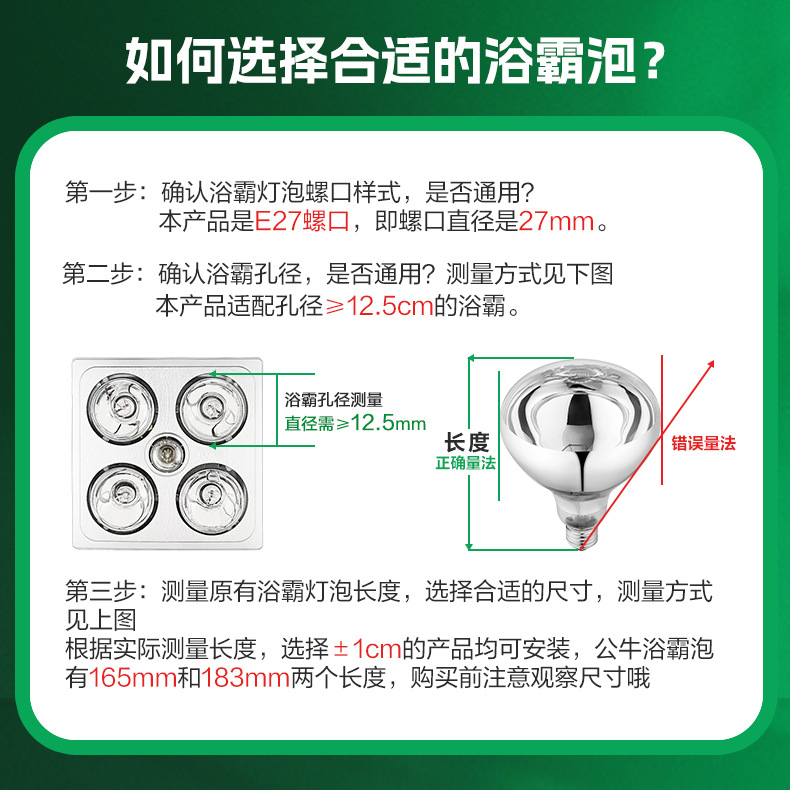 如何选择合适的浴霸泡？

第一步：确认浴霸灯泡螺口样式，是否通用？
本产品是E27螺口，即螺口直径是27mm。

第二步：确认浴霸孔径，是否通用？测量方式见下图
本产品适配孔径≥12.5cm的浴霸。

浴霸孔径测量
直径需≥12.5mm

长度
正确量法

错误量法

第三步：测量原有浴霸灯泡长度，选择合适的尺寸，测量方式见上图
根据实际测量长度，选择±1cm的产品均可安装，公牛浴霸泡有165mm和183mm两个长度，购买前注意观察尺寸哦